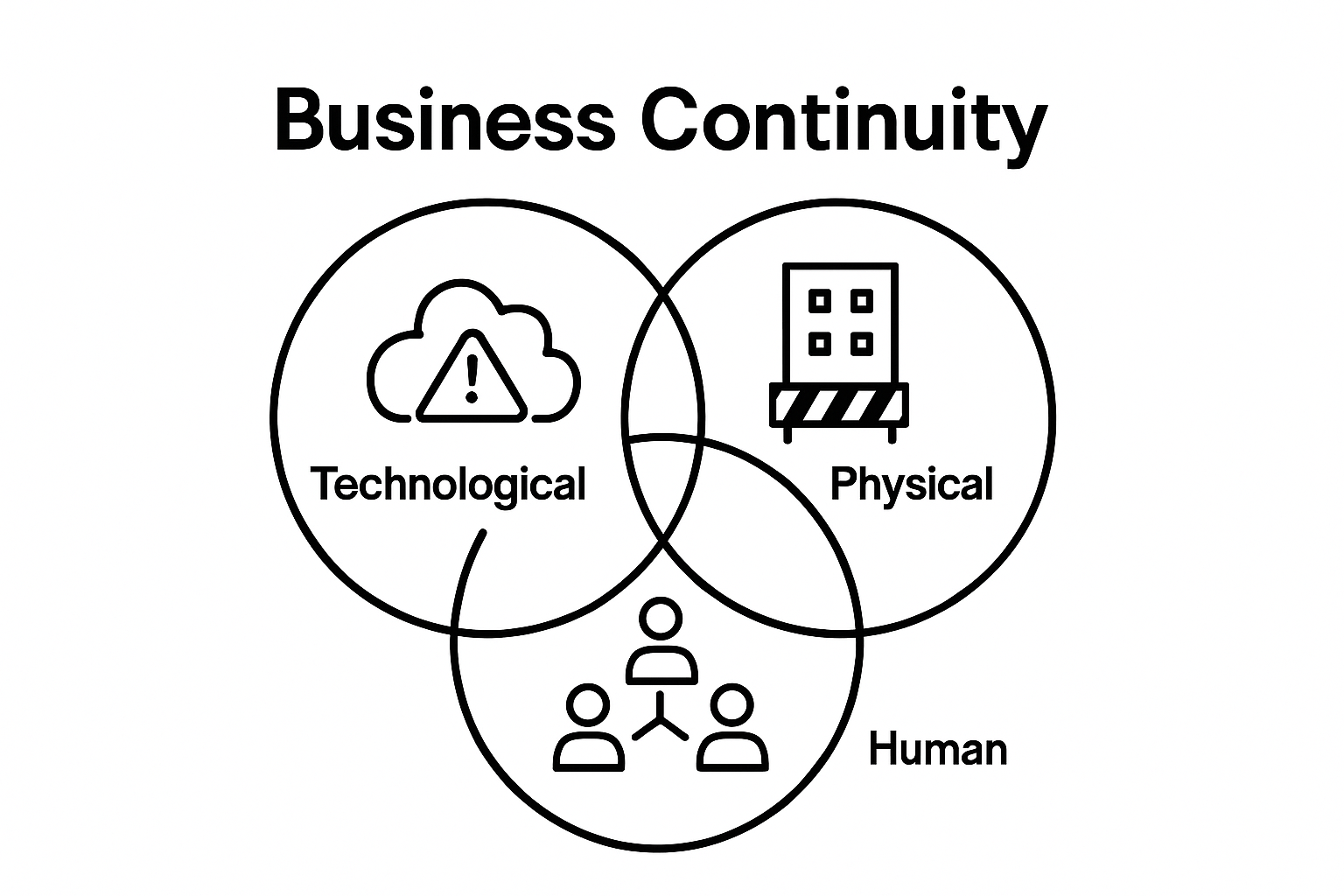 Business Continuity

Technological

Physical

Human