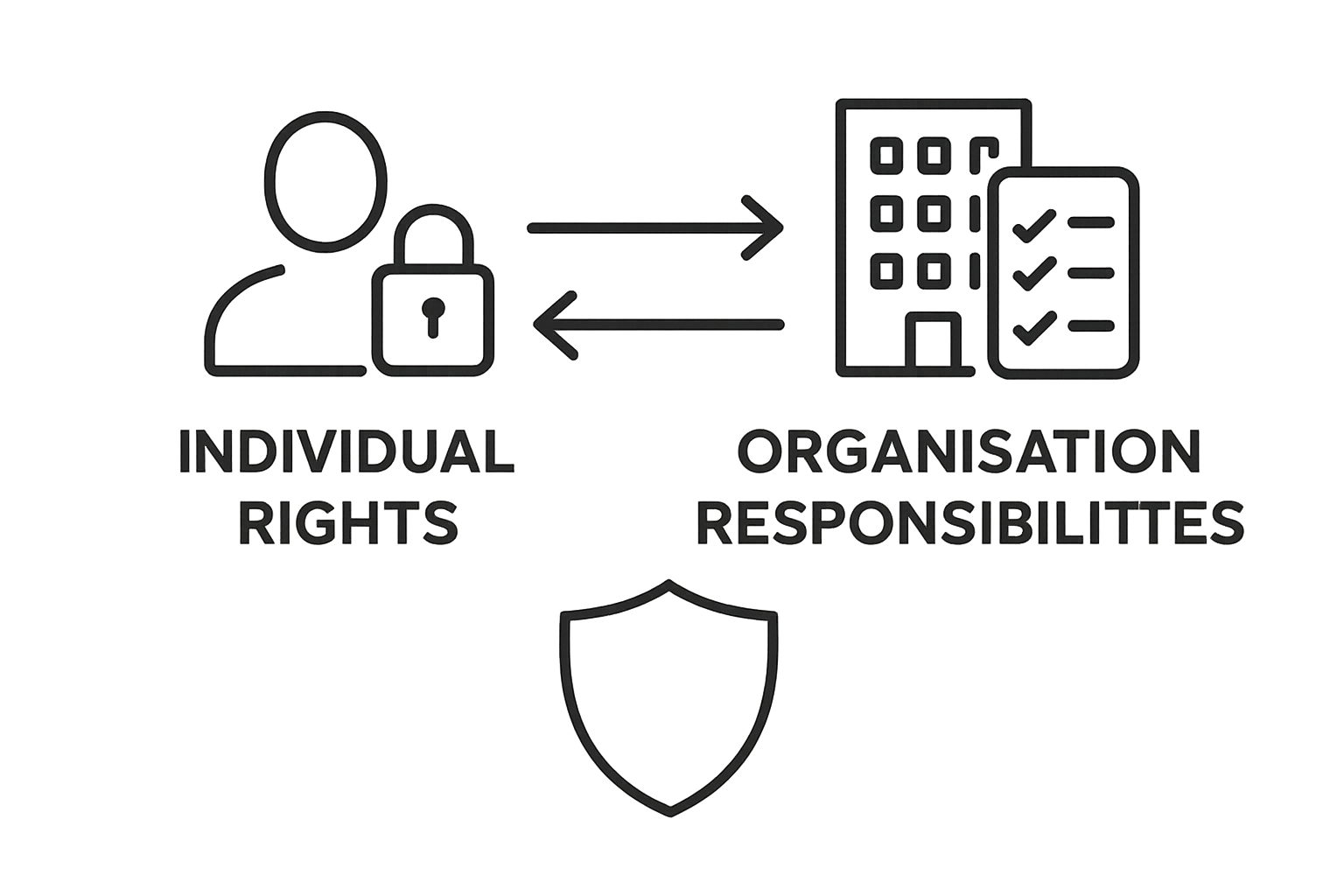 INDIVIDUAL RIGHTS

ORGANISATION RESPONSIBILITTES