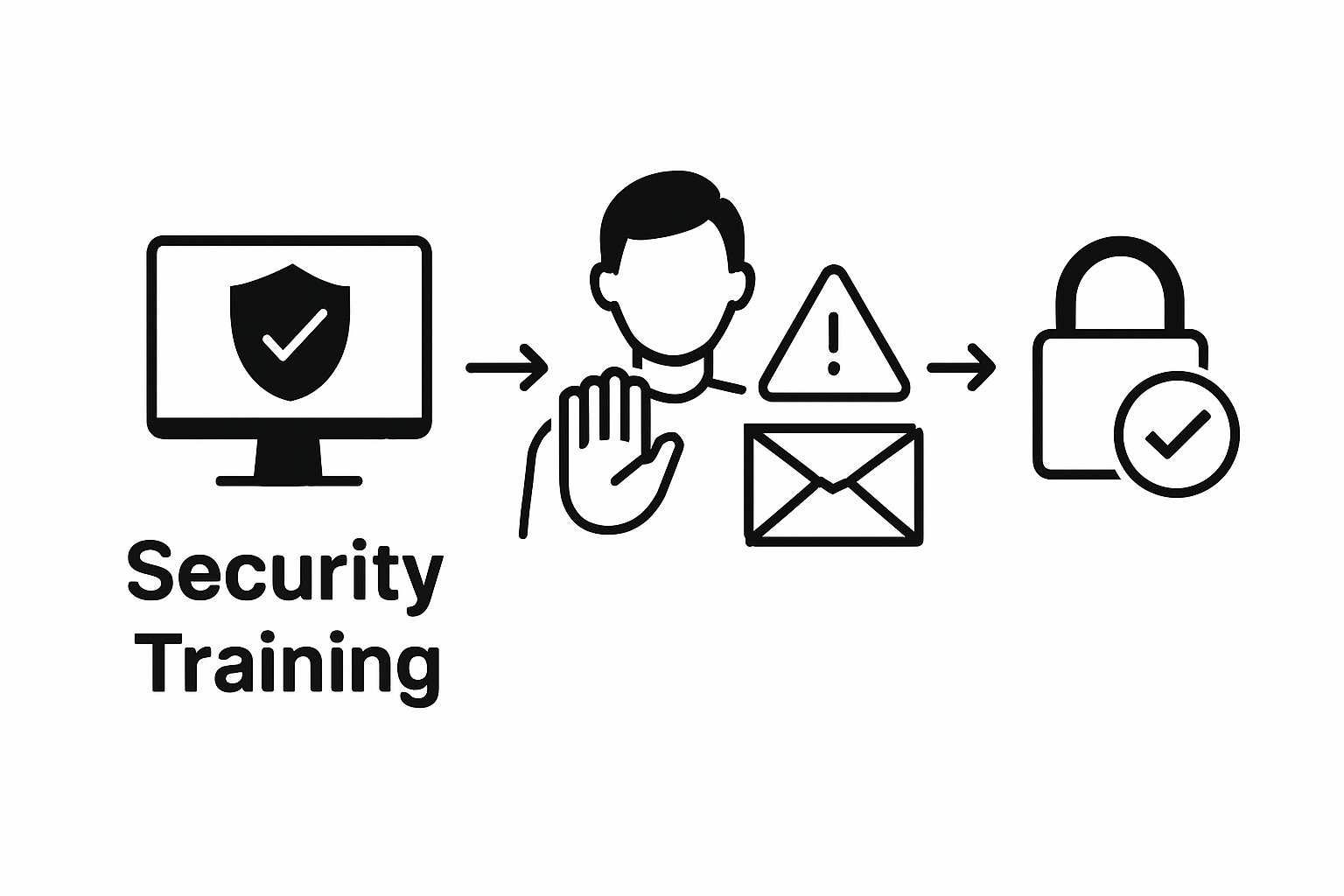 Security Training