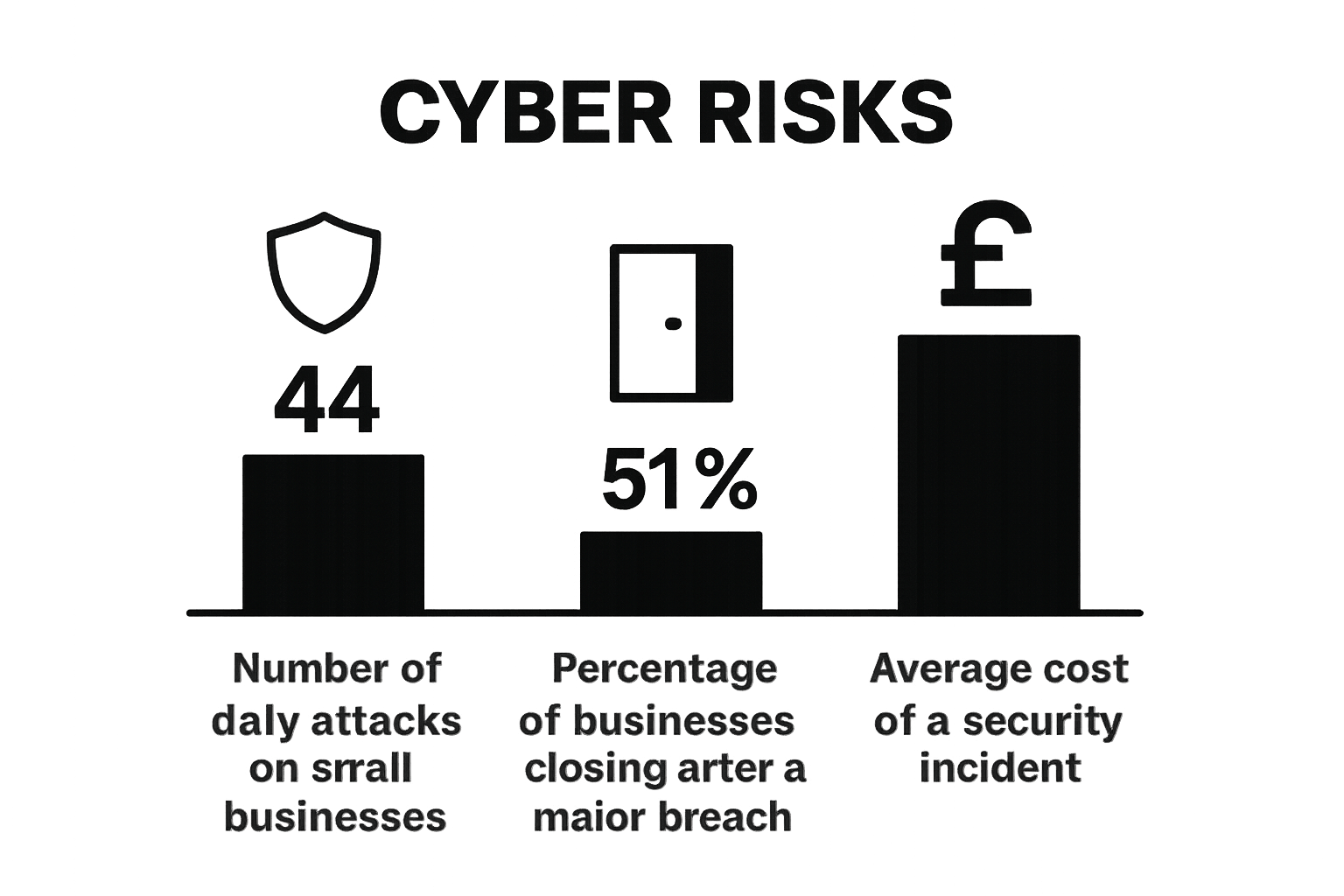 CYBER RISKS

44

51%

£

Number of daly attacks on srrall businesses

Percentage of businesses closing arter a maior breach

Average cost of a security incident