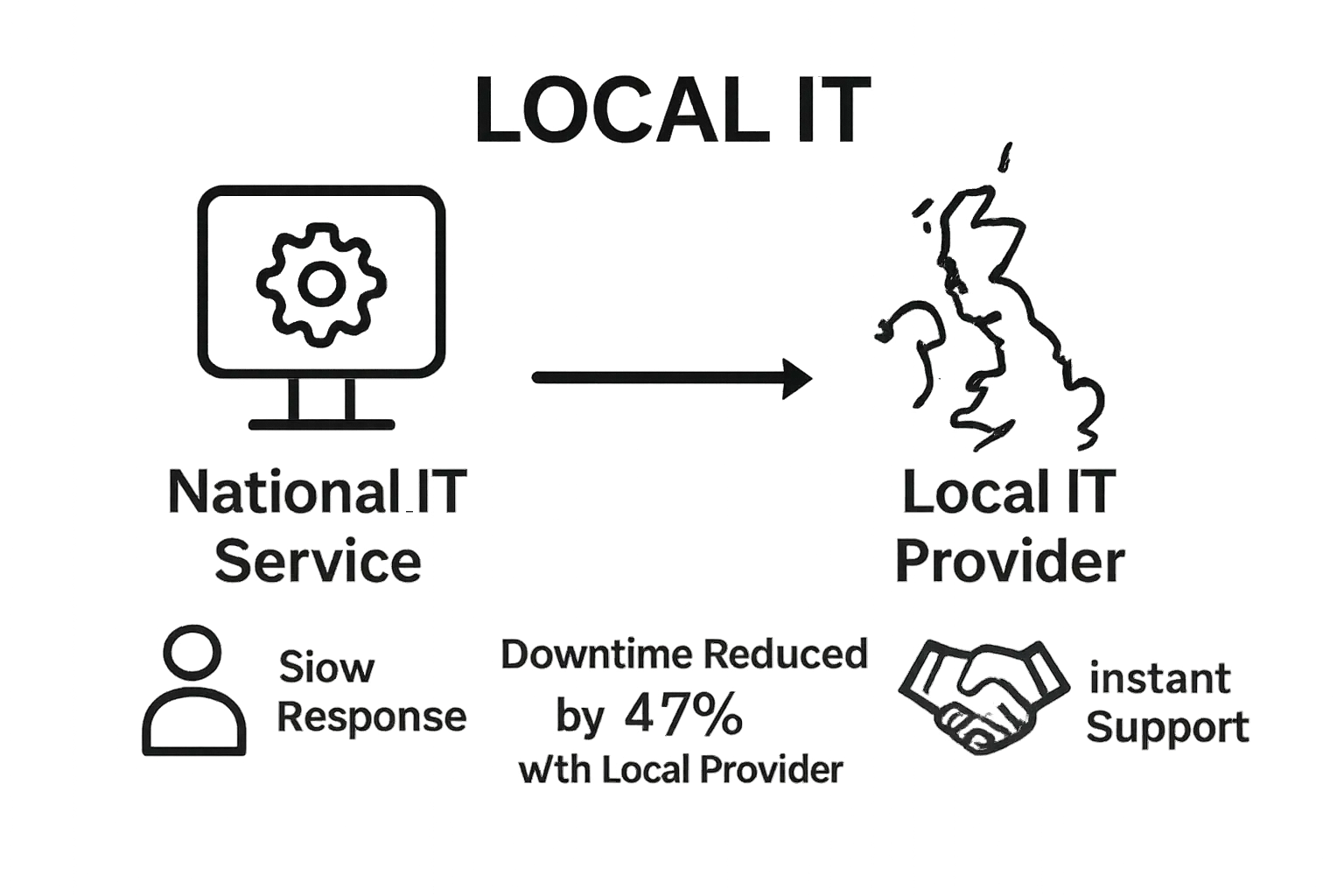 LOCAL IT

National IT Service

Local IT Provider

Siow Response

Downtime Reduced by 47% wth Local Provider

instant Support