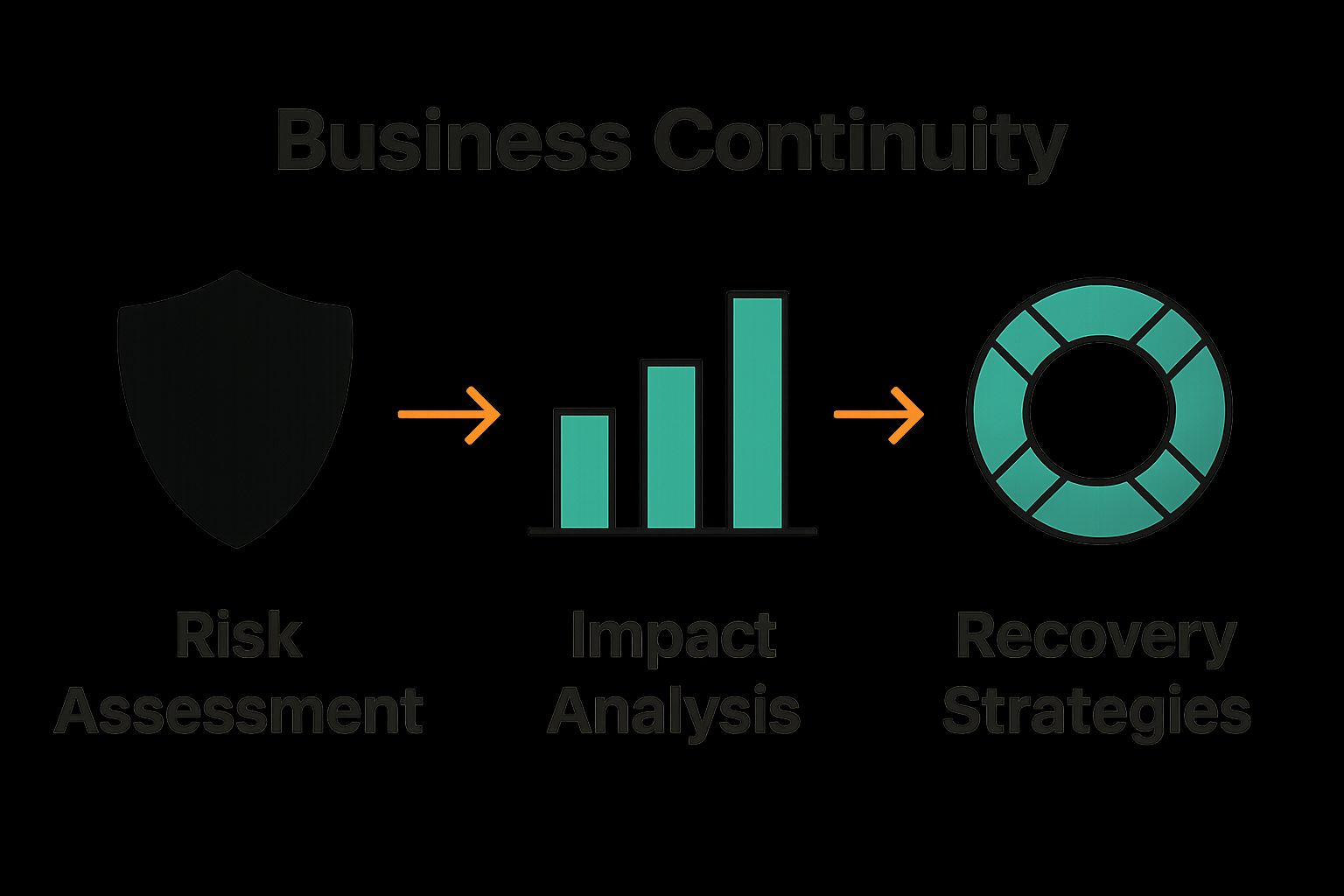 Business Continuity

Risk Assessment

Impact Analysis

Recovery Strategies