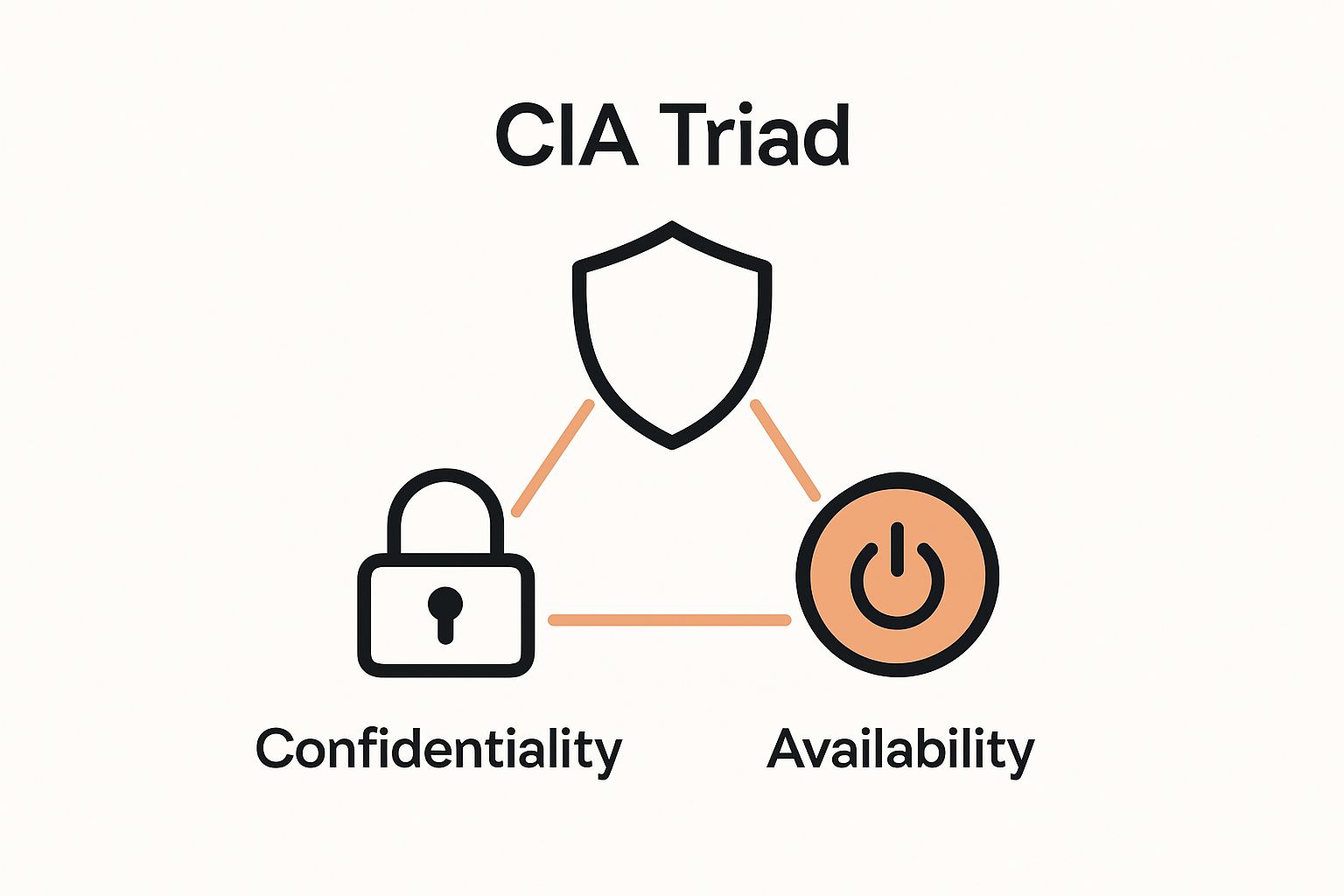 CIA Triad

Confidentiality

Availability