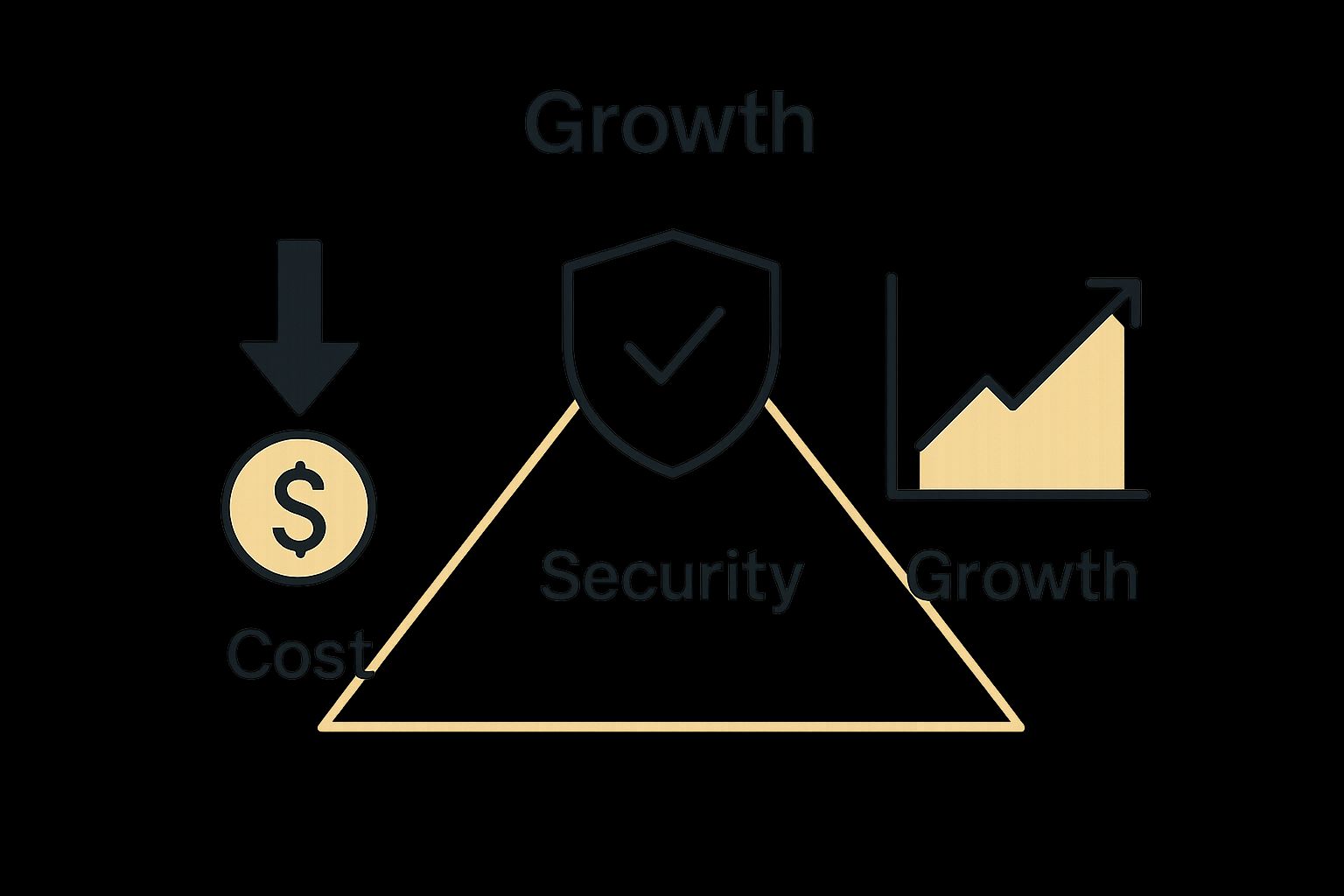 Growth

$

Security

Growth

Cost