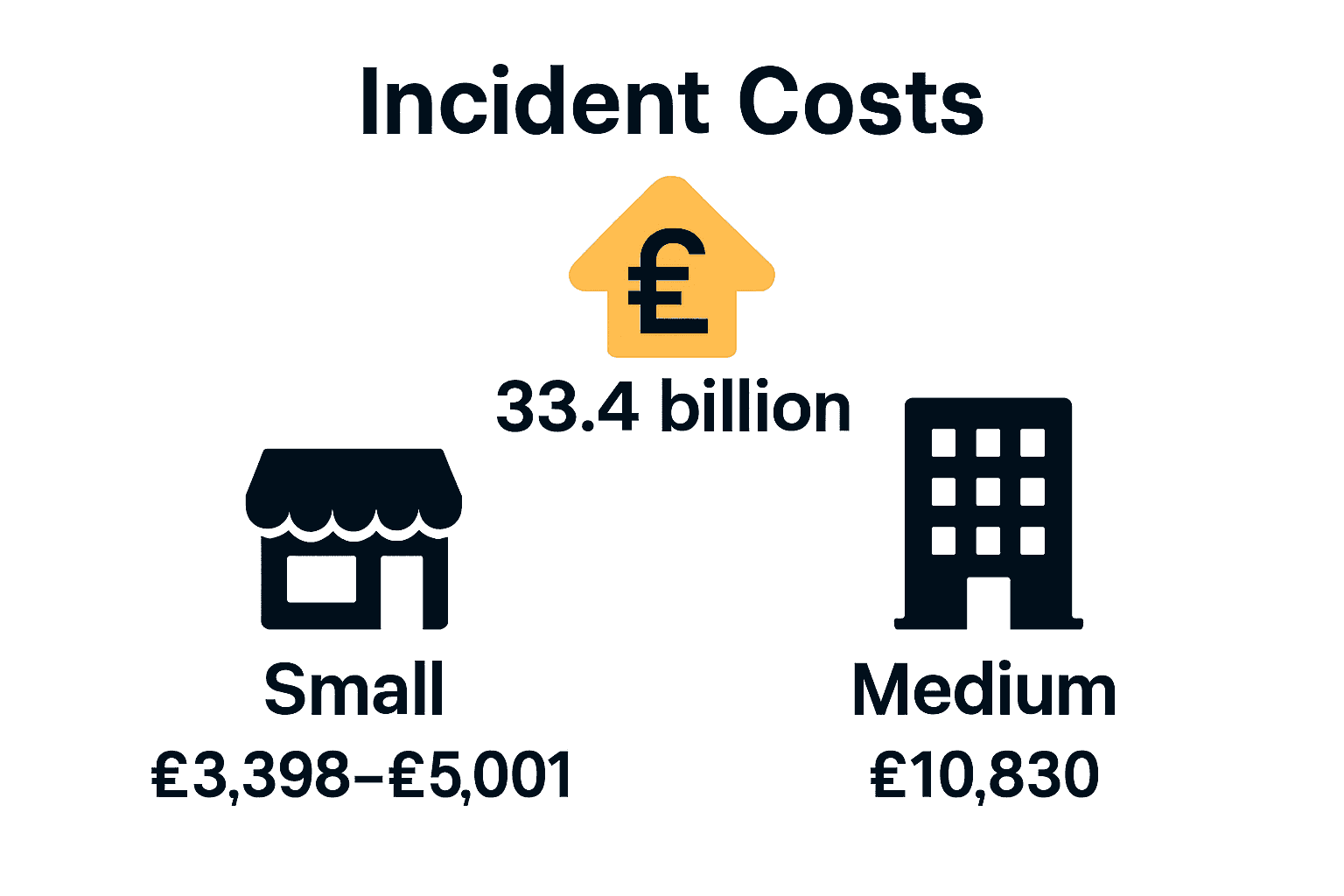 Incident Costs

£

33.4 billion

Small
£3,398–£5,001

Medium
£10,830