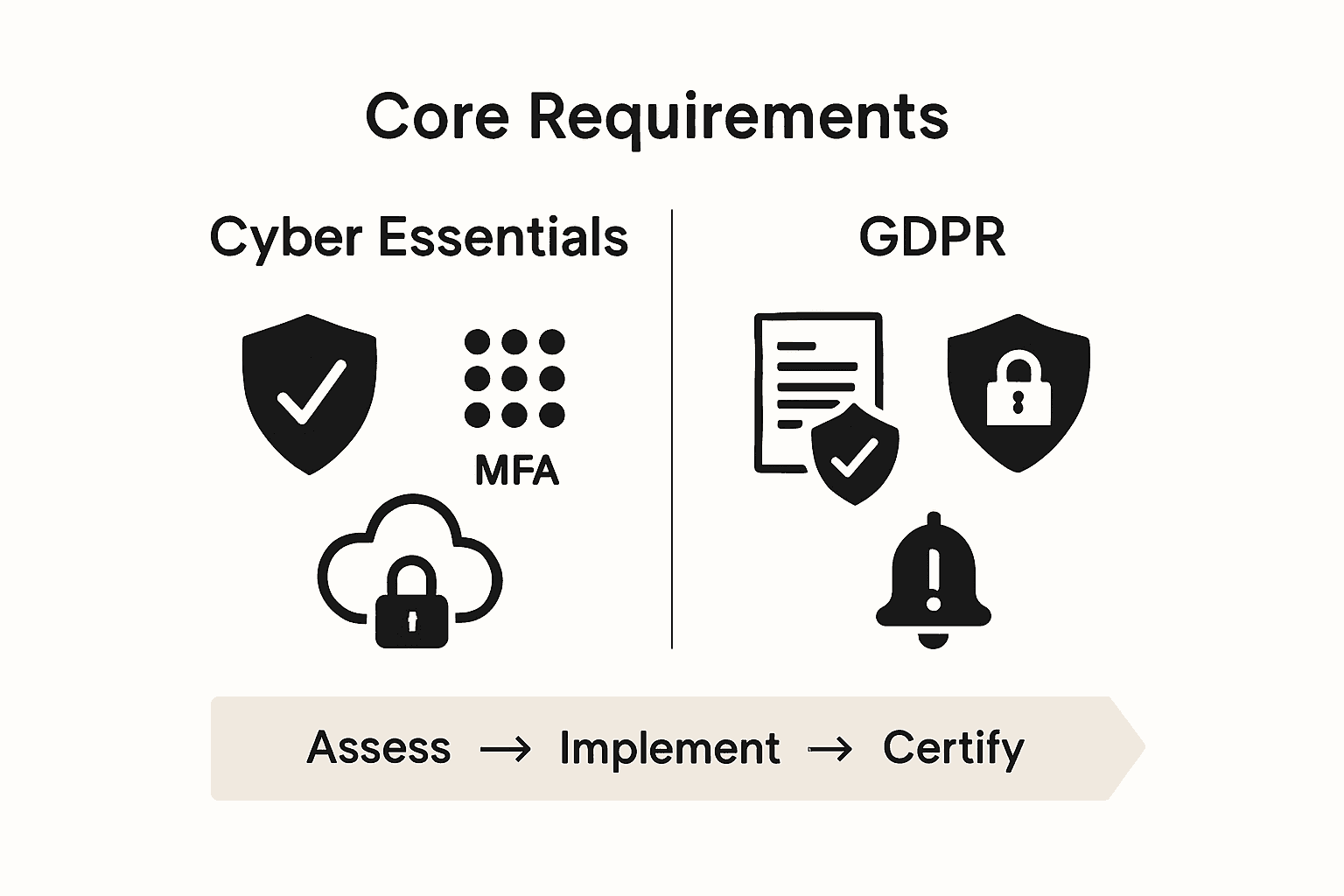 Core Requirements

Cyber Essentials

MFA

GDPR

Assess → Implement → Certify