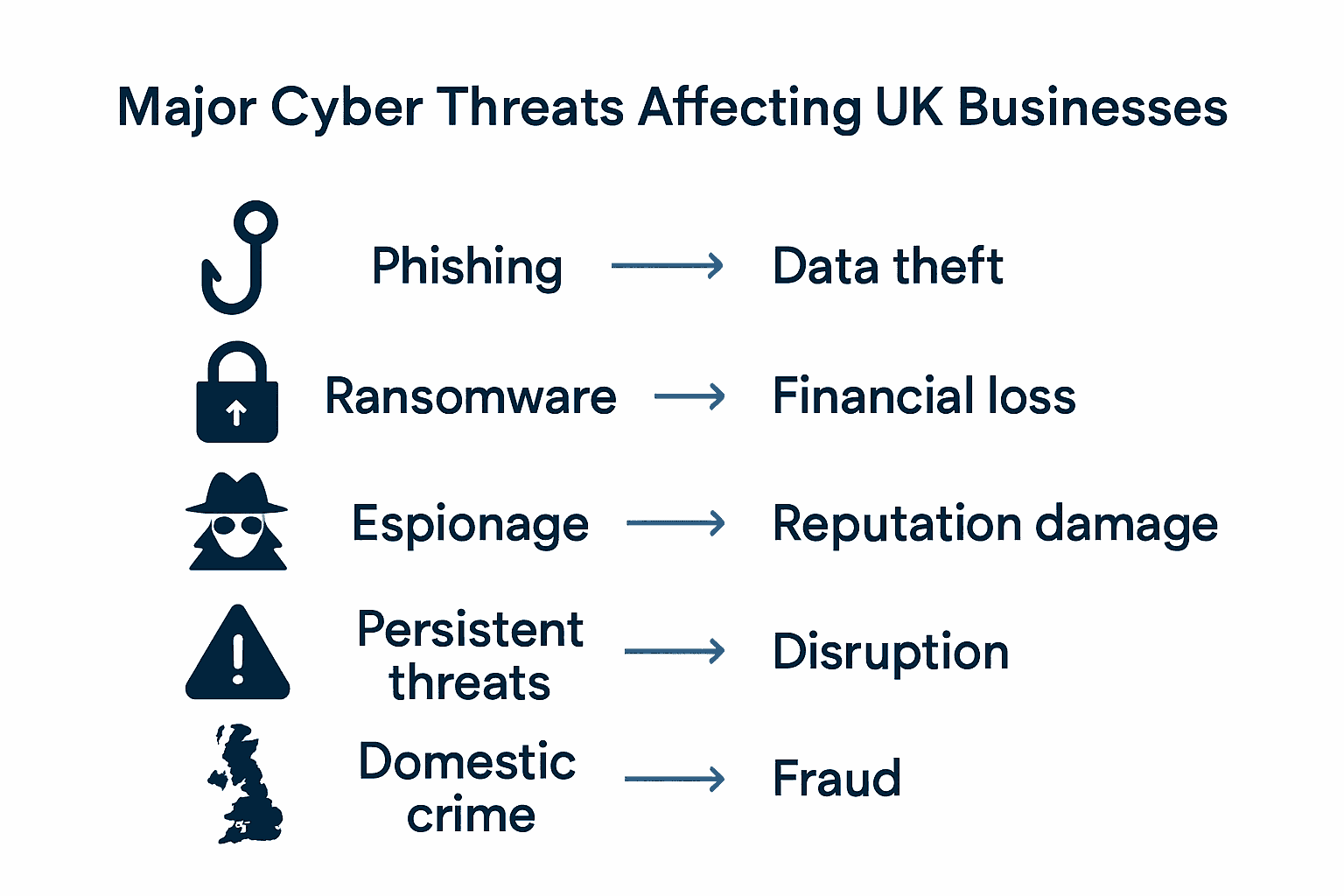 Major Cyber Threats Affecting UK Businesses

Phishing → Data theft

Ransomware → Financial loss

Espionage → Reputation damage

Persistent threats → Disruption

Domestic crime → Fraud