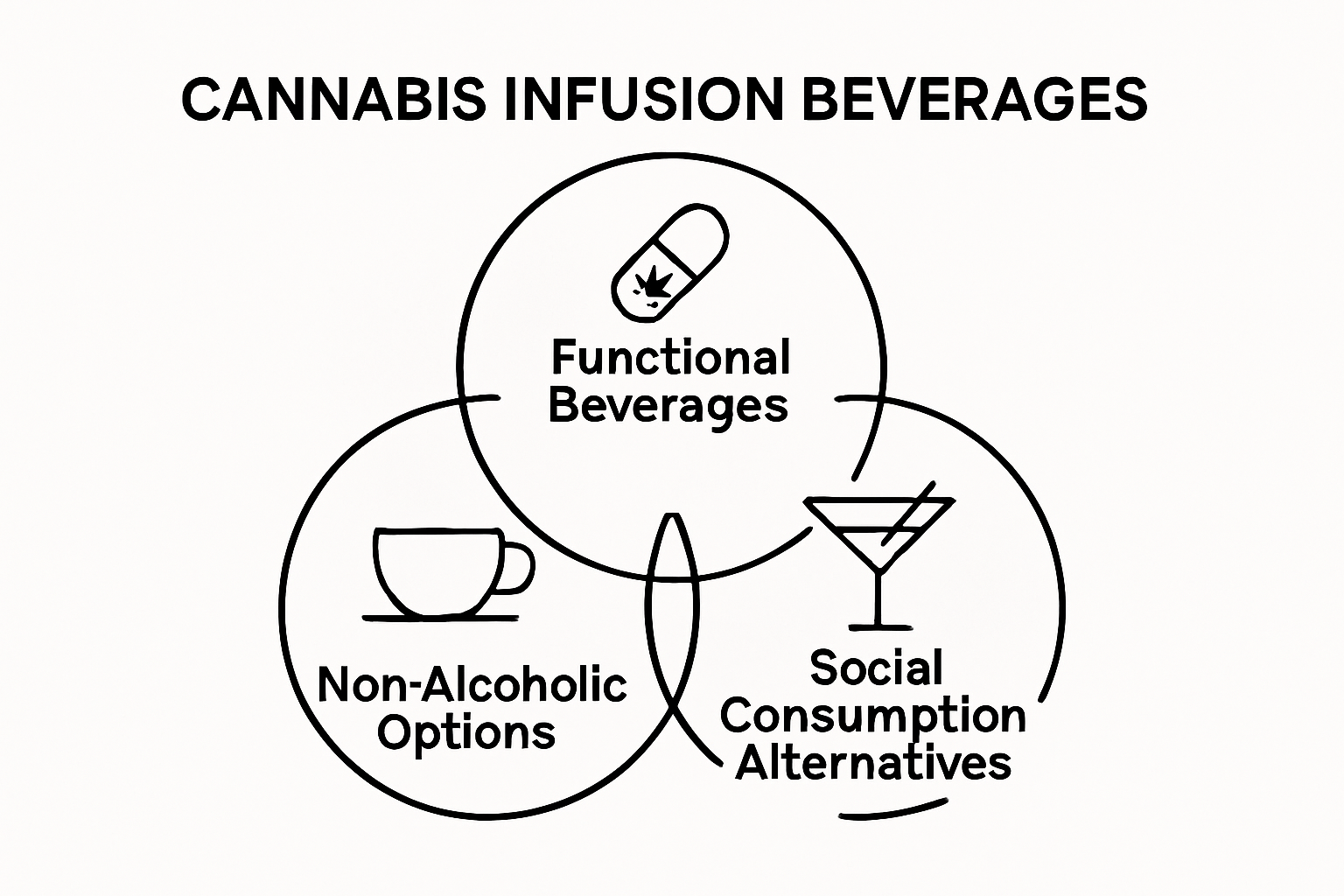 CANNABIS INFUSION BEVERAGES

Functional Beverages

Non-Alcoholic Options

Social Consumption Alternatives