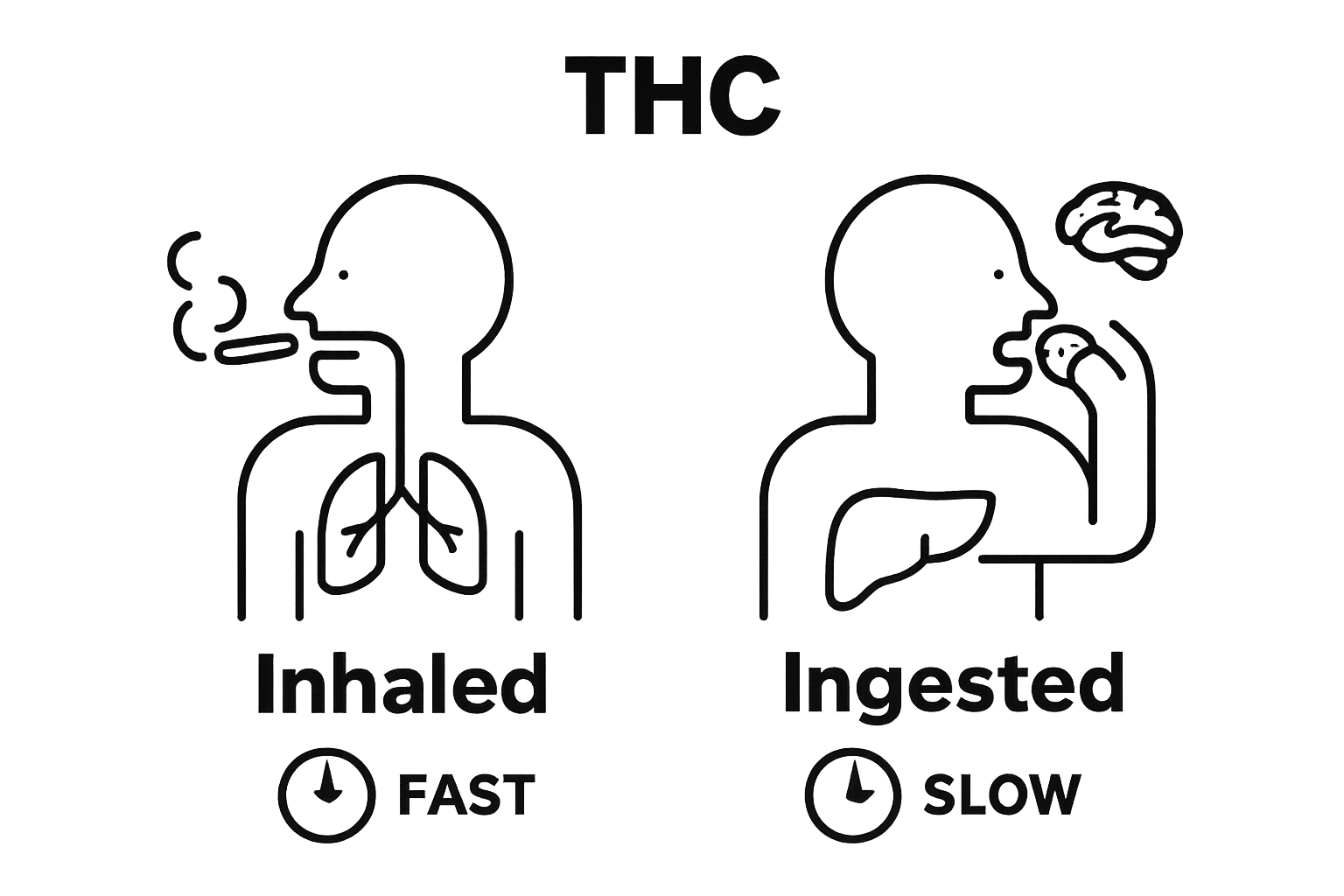 THC

Inhaled

FAST

Ingested

SLOW