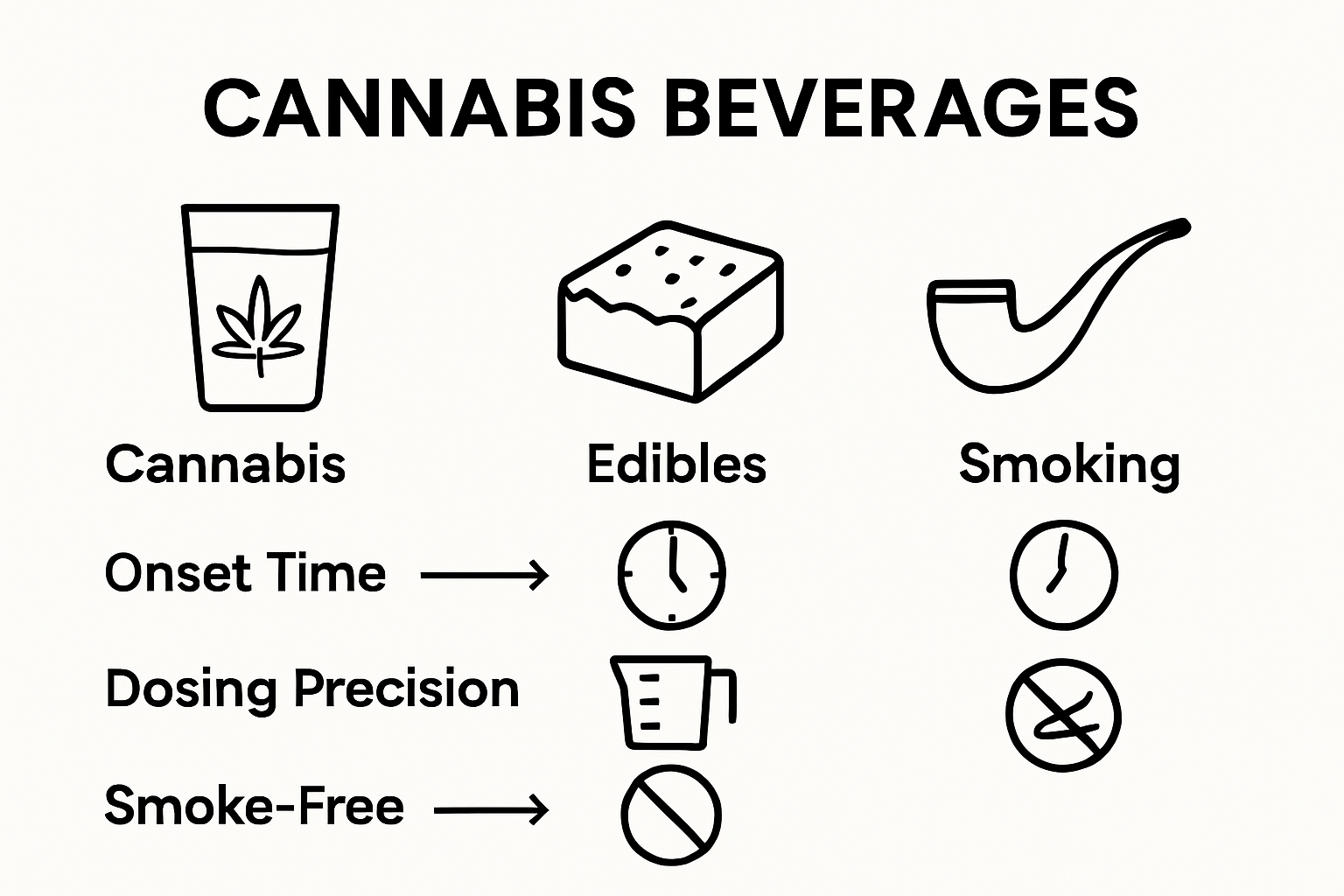 CANNABIS BEVERAGES

Cannabis

Edibles

Smoking

Onset Time

Dosing Precision

Smoke-Free