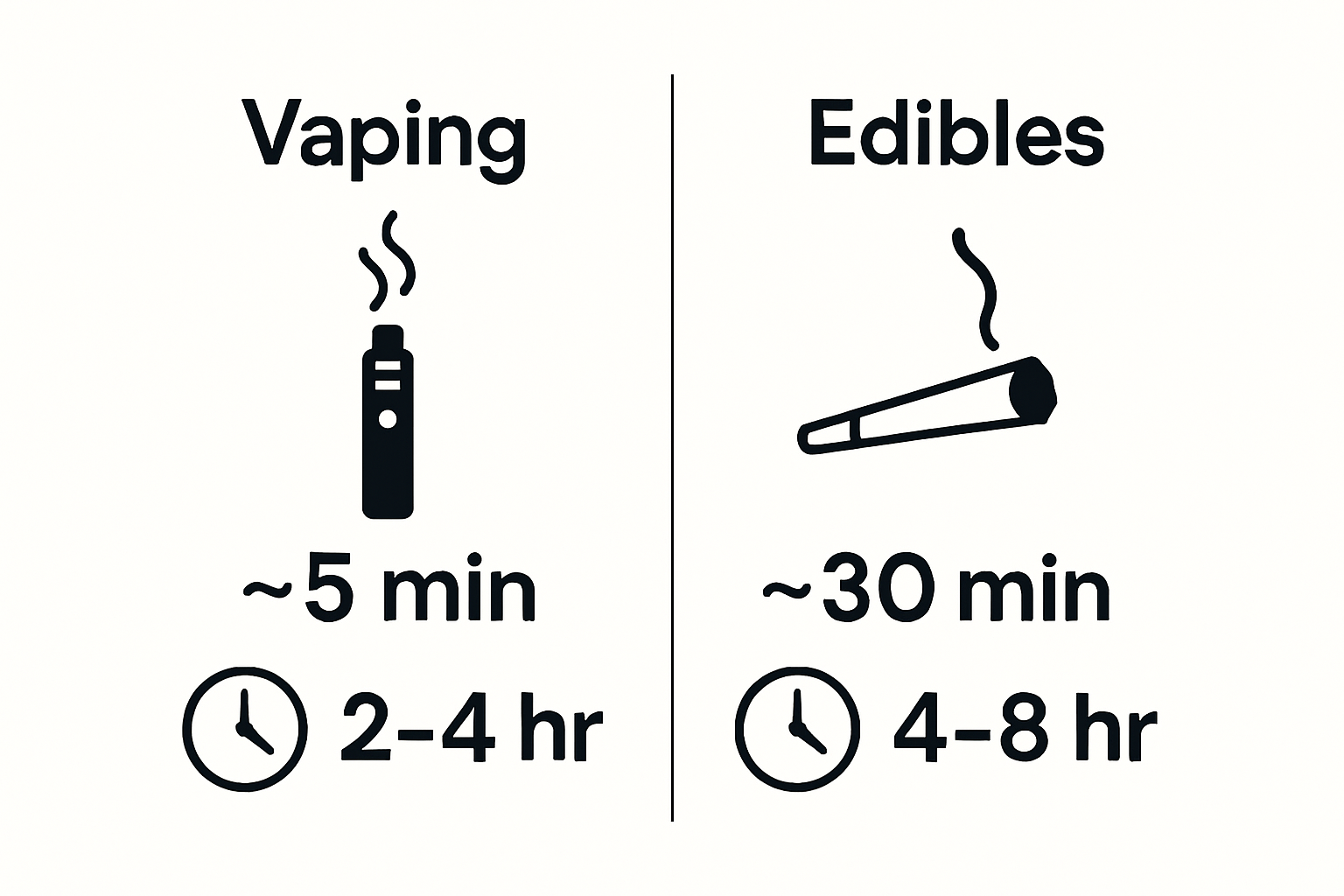 Vaping

~5 min

2-4 hr

Edibles

~30 min

4-8 hr