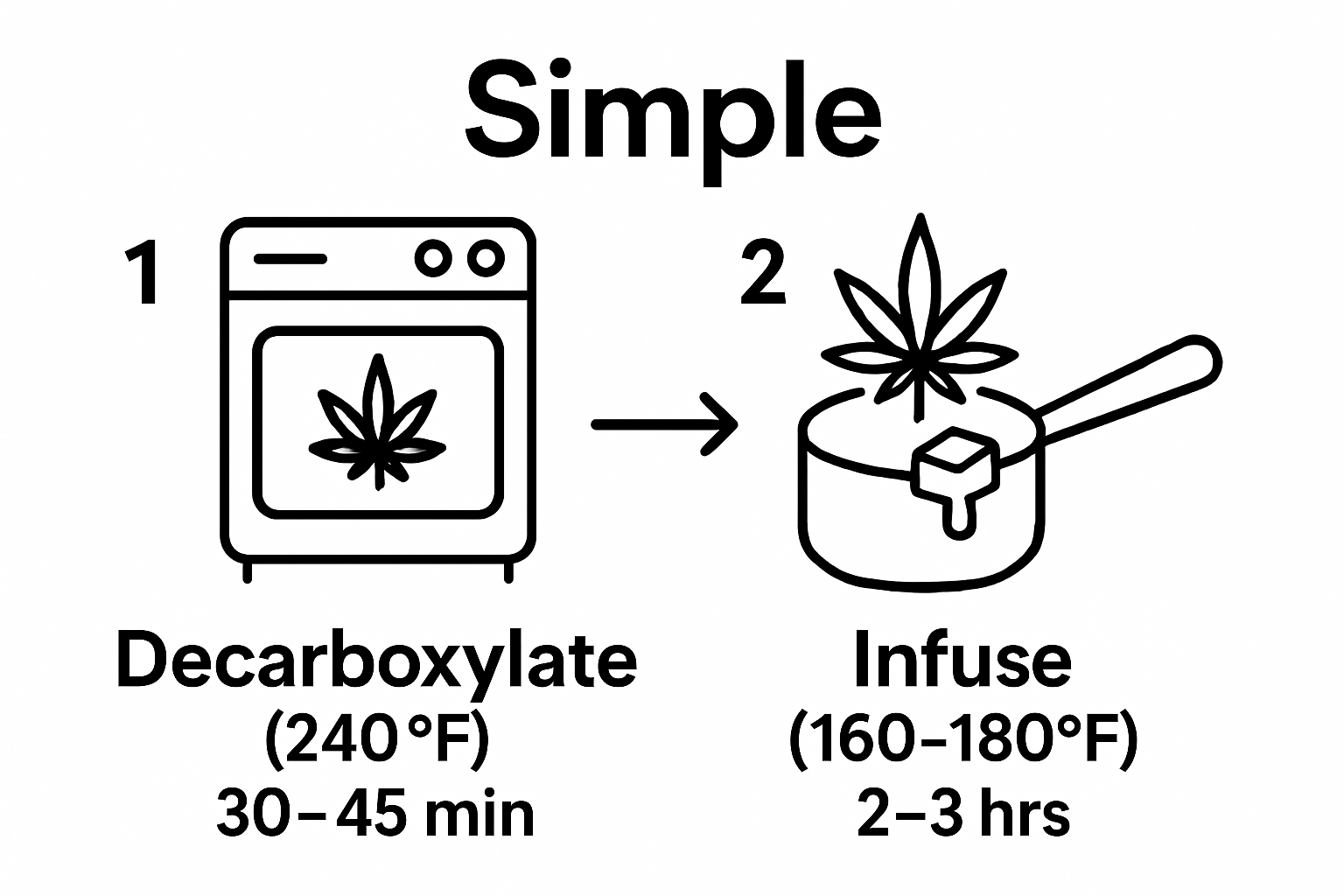 Simple

1

Decarboxylate
(240°F)
30–45 min

2

Infuse
(160–180°F)
2–3 hrs