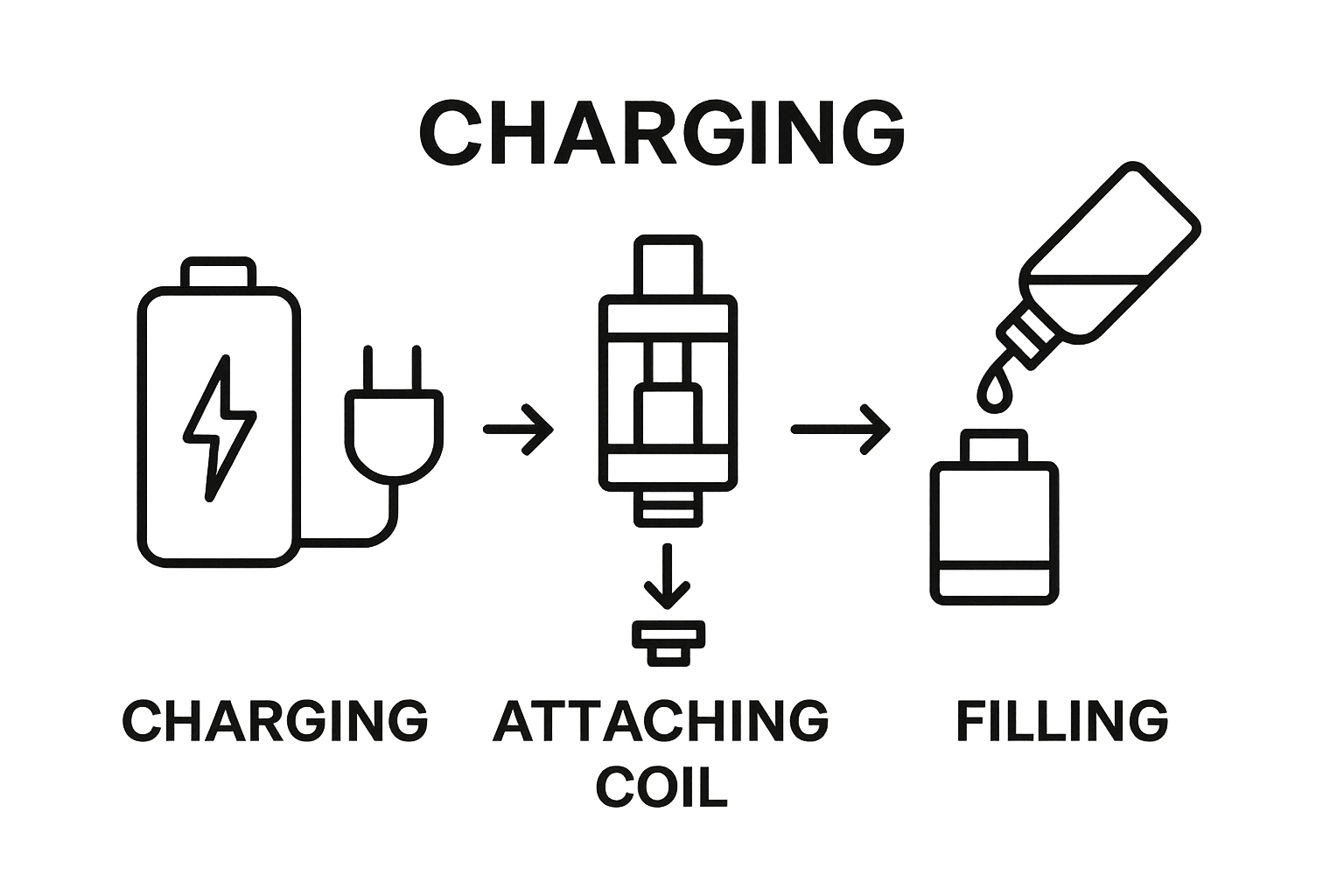 CHARGING

CHARGING

ATTACHING COIL

FILLING