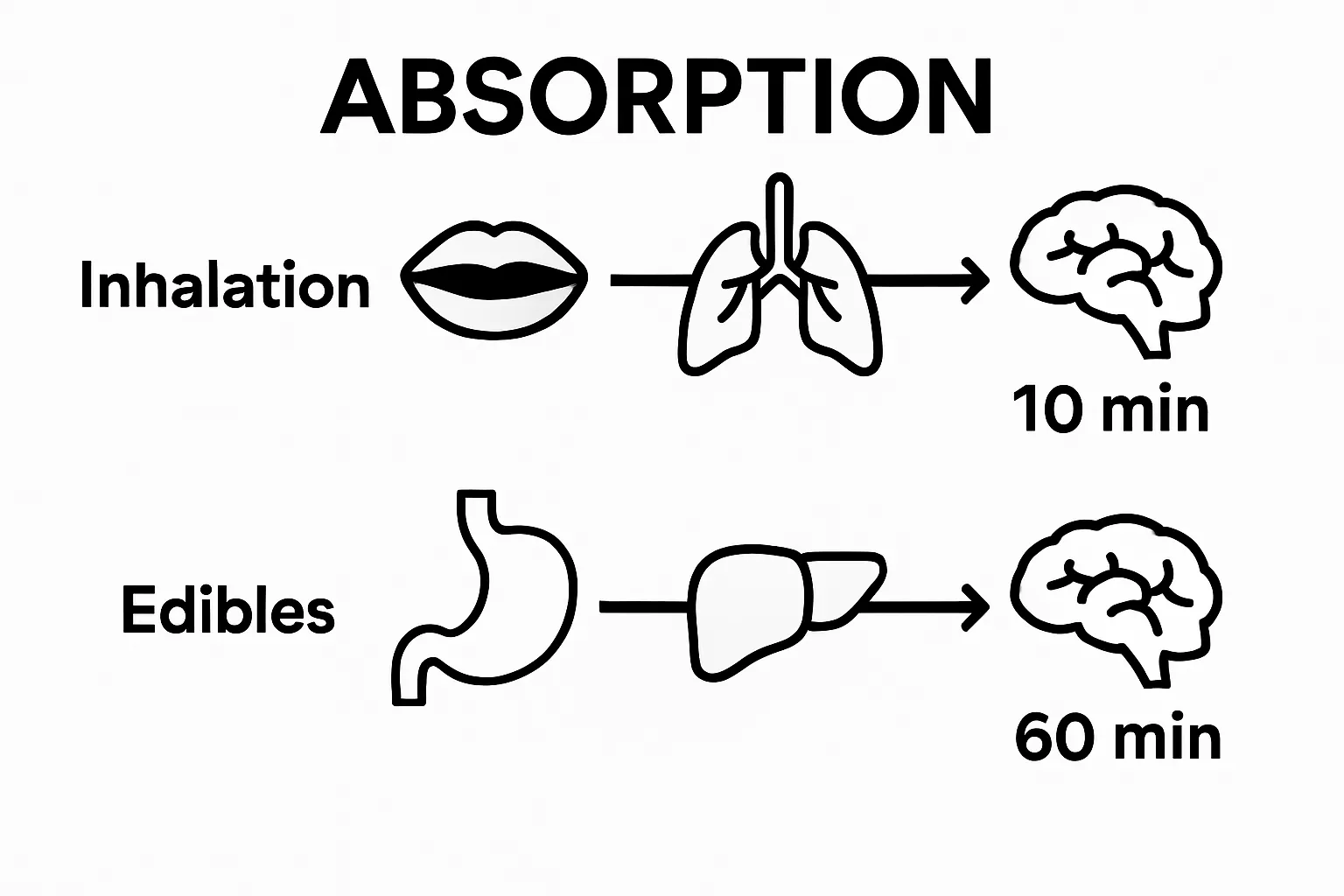 ABSORPTION

Inhalation

10 min

Edibles

60 min