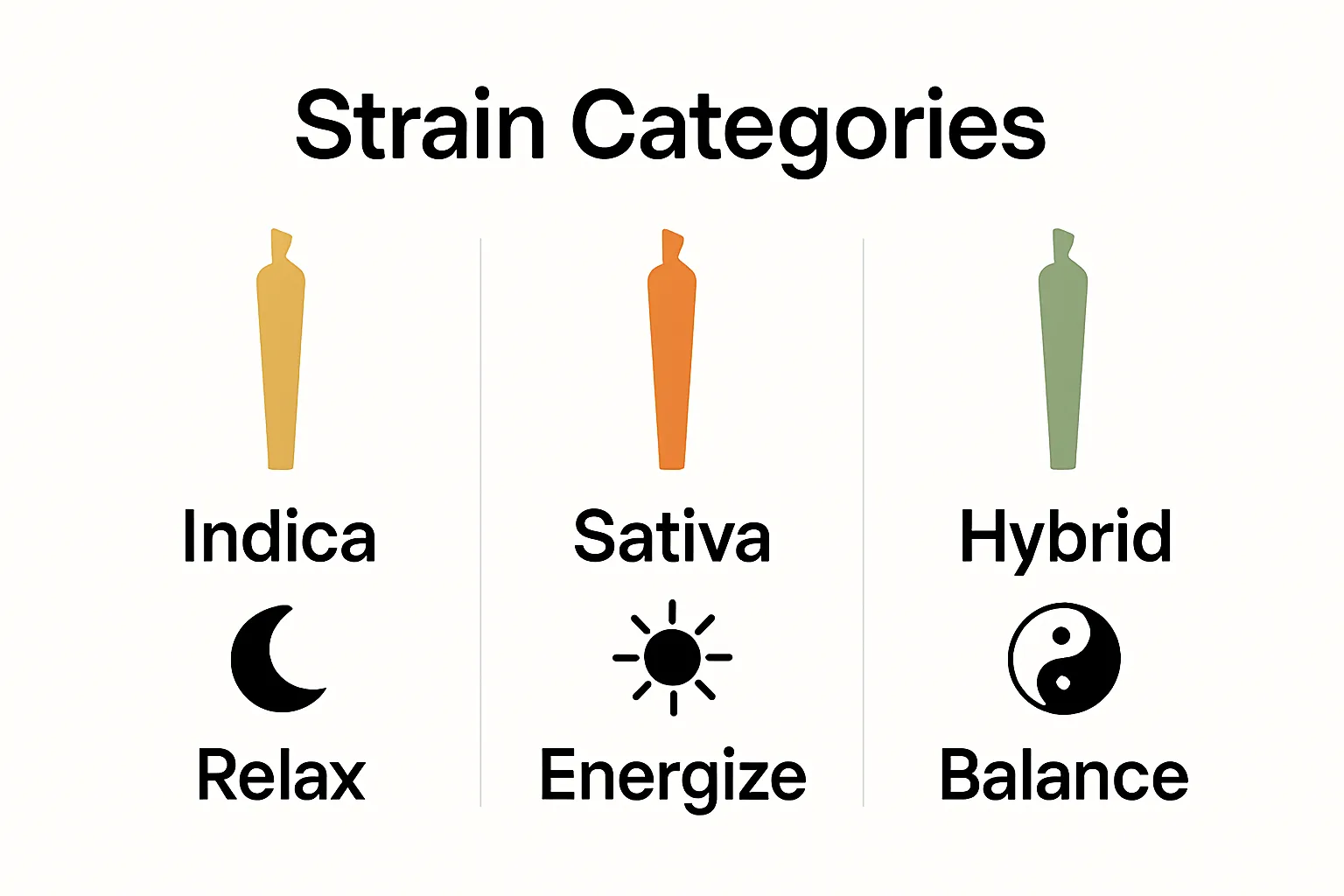 Strain Categories

Indica

Relax

Sativa

Energize

Hybrid

Balance