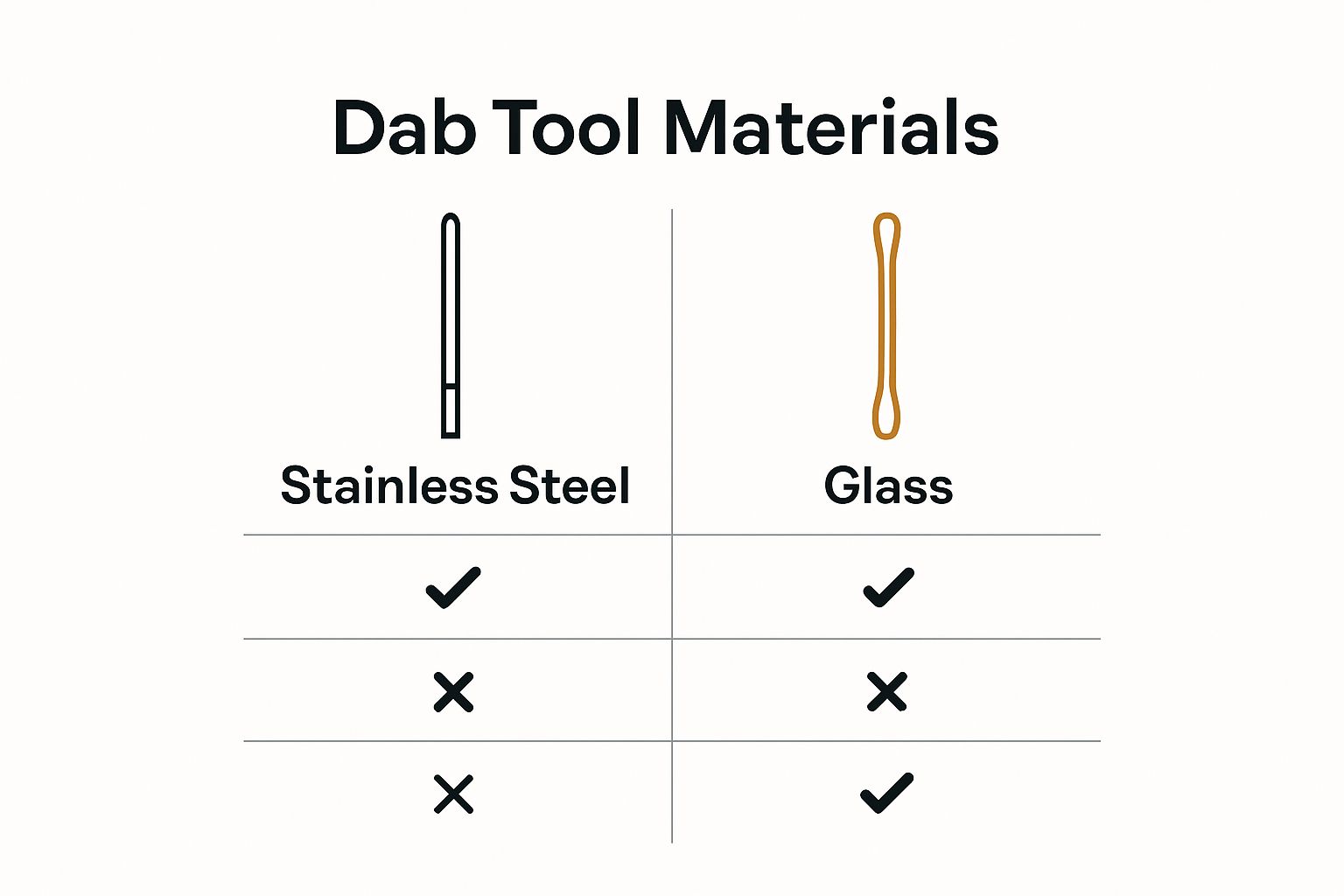 Dab Tool Materials

| Stainless Steel | Glass |
|---|---|
| ✓ | ✓ |
| ✗ | ✗ |
| ✗ | ✓ |