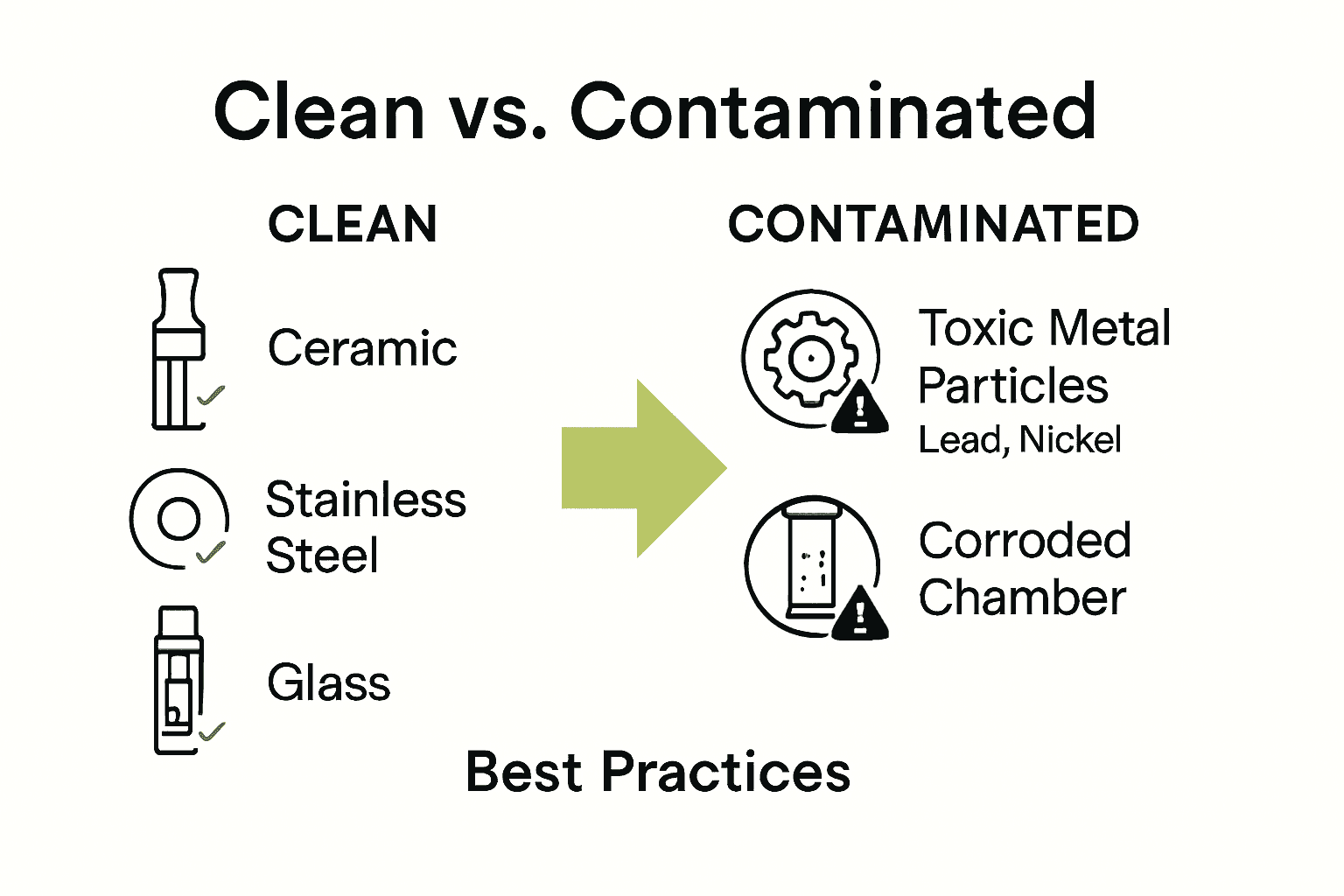 Clean vs. Contaminated

CLEAN

Ceramic

Stainless Steel

Glass

CONTAMINATED

Toxic Metal Particles
Lead, Nickel

Corroded Chamber

Best Practices