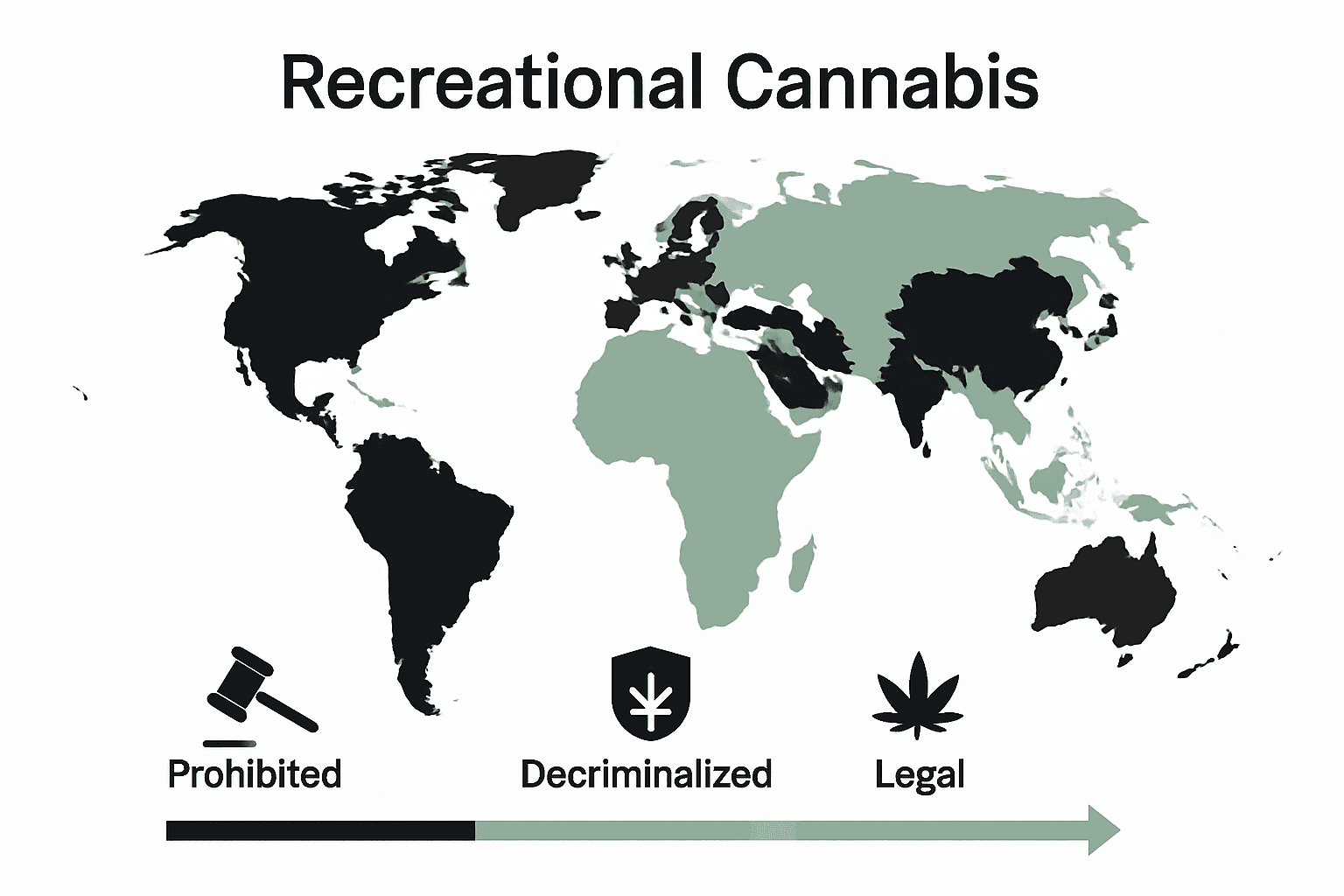 Recreational Cannabis

Prohibited

Decriminalized

Legal