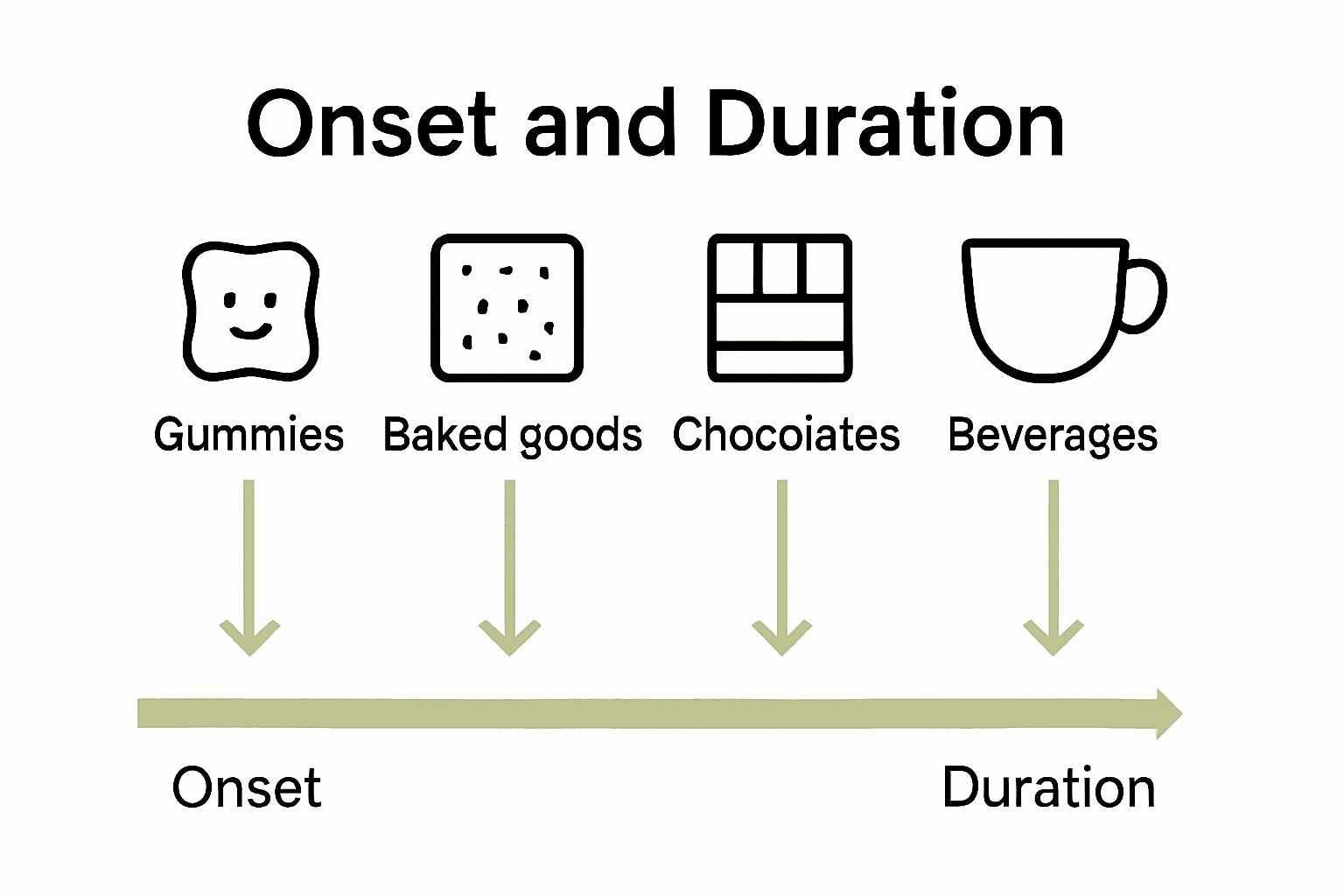 Onset and Duration

Gummies Baked goods Chocoiates Beverages

Onset

Duration