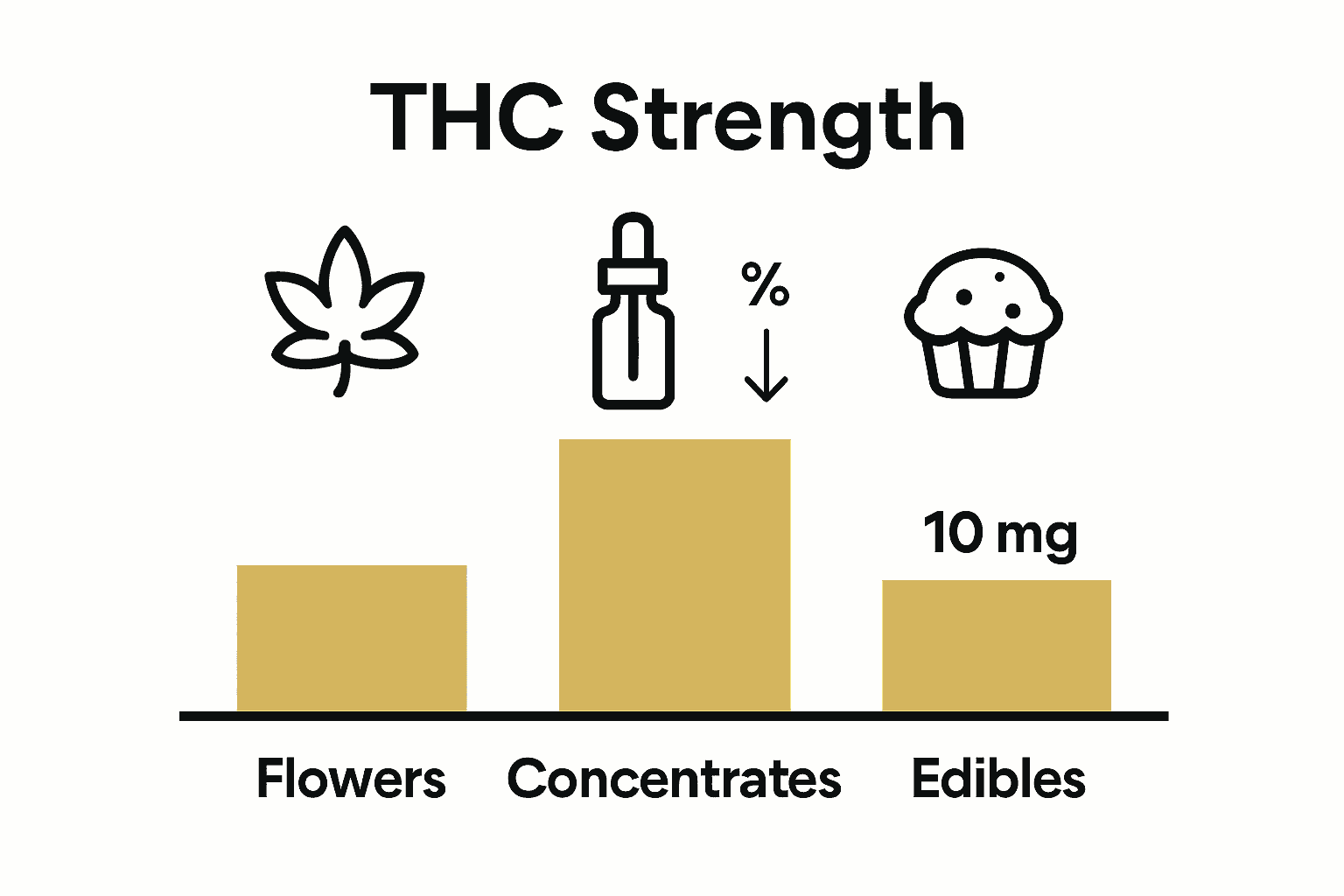 THC Strength

%

10 mg

Flowers Concentrates Edibles