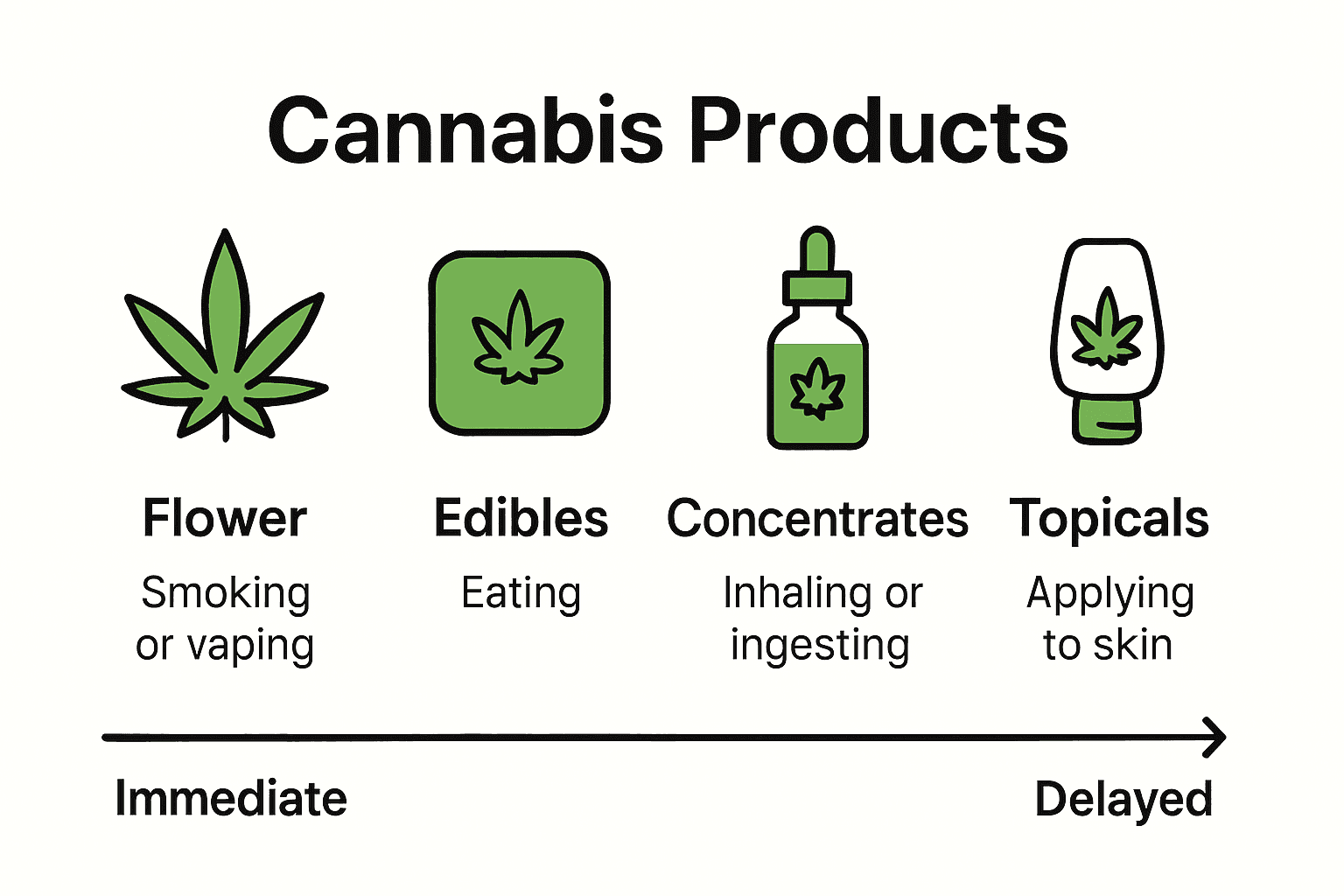 Cannabis Products

Flower
Smoking or vaping

Edibles
Eating

Concentrates
Inhaling or ingesting

Topicals
Applying to skin

Immediate

Delayed