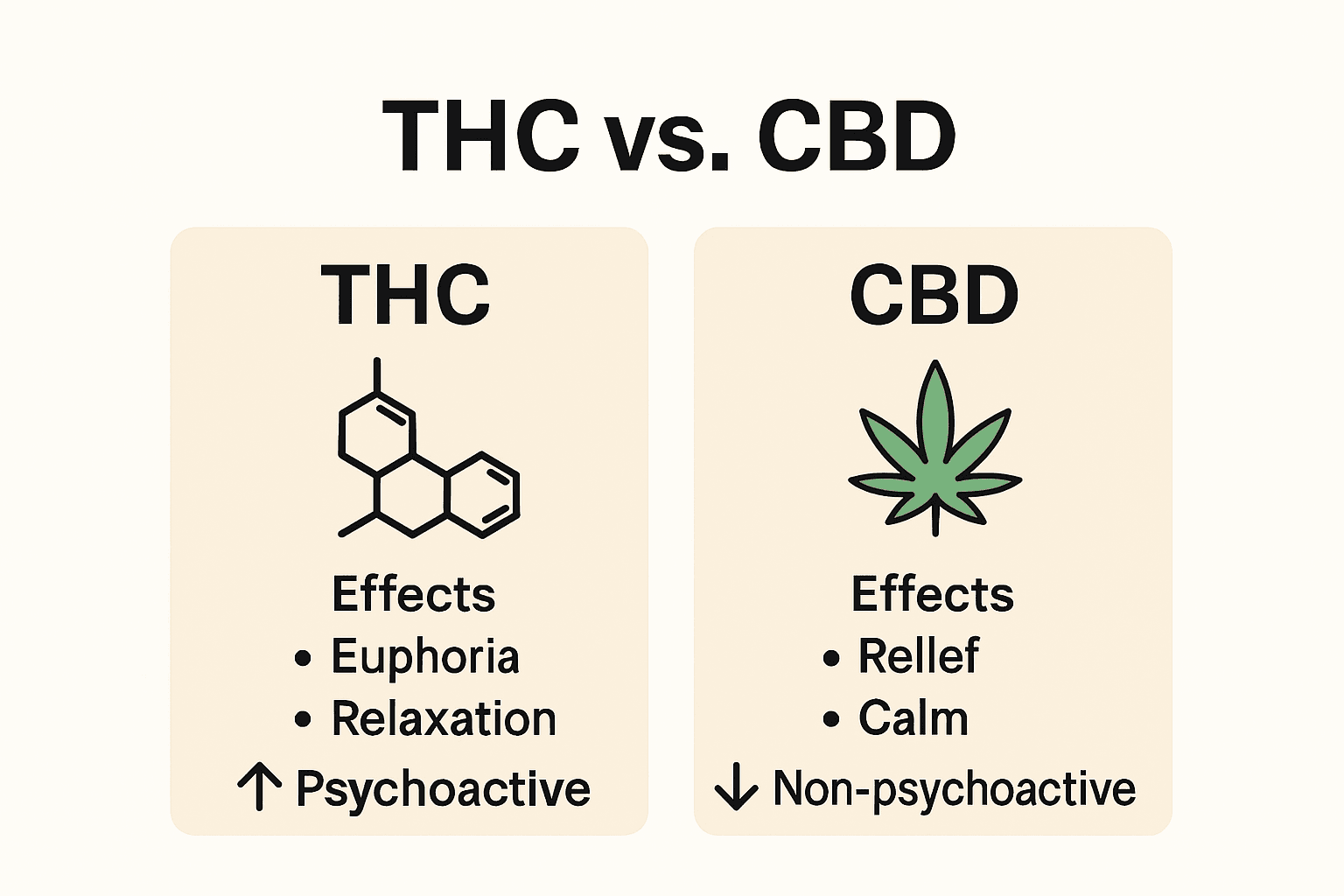 THC vs. CBD

THC

Effects
• Euphoria
• Relaxation
↑ Psychoactive

CBD

Effects
• Rellef
• Calm
↓ Non-psychoactive