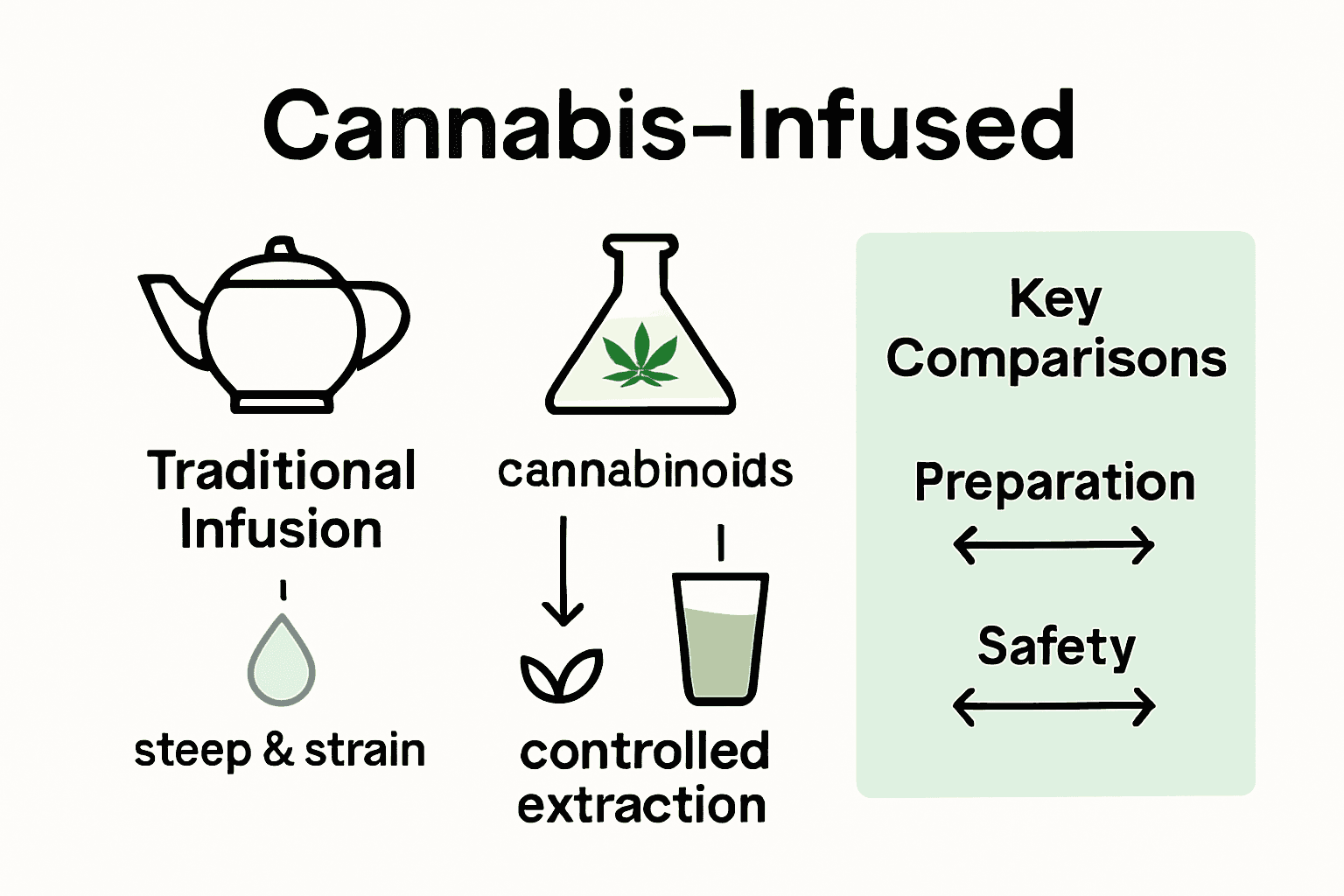 Cannabis-Infused

Traditional Infusion

steep & strain

cannabinoids

controlled extraction

Key Comparisons

Preparation

Safety