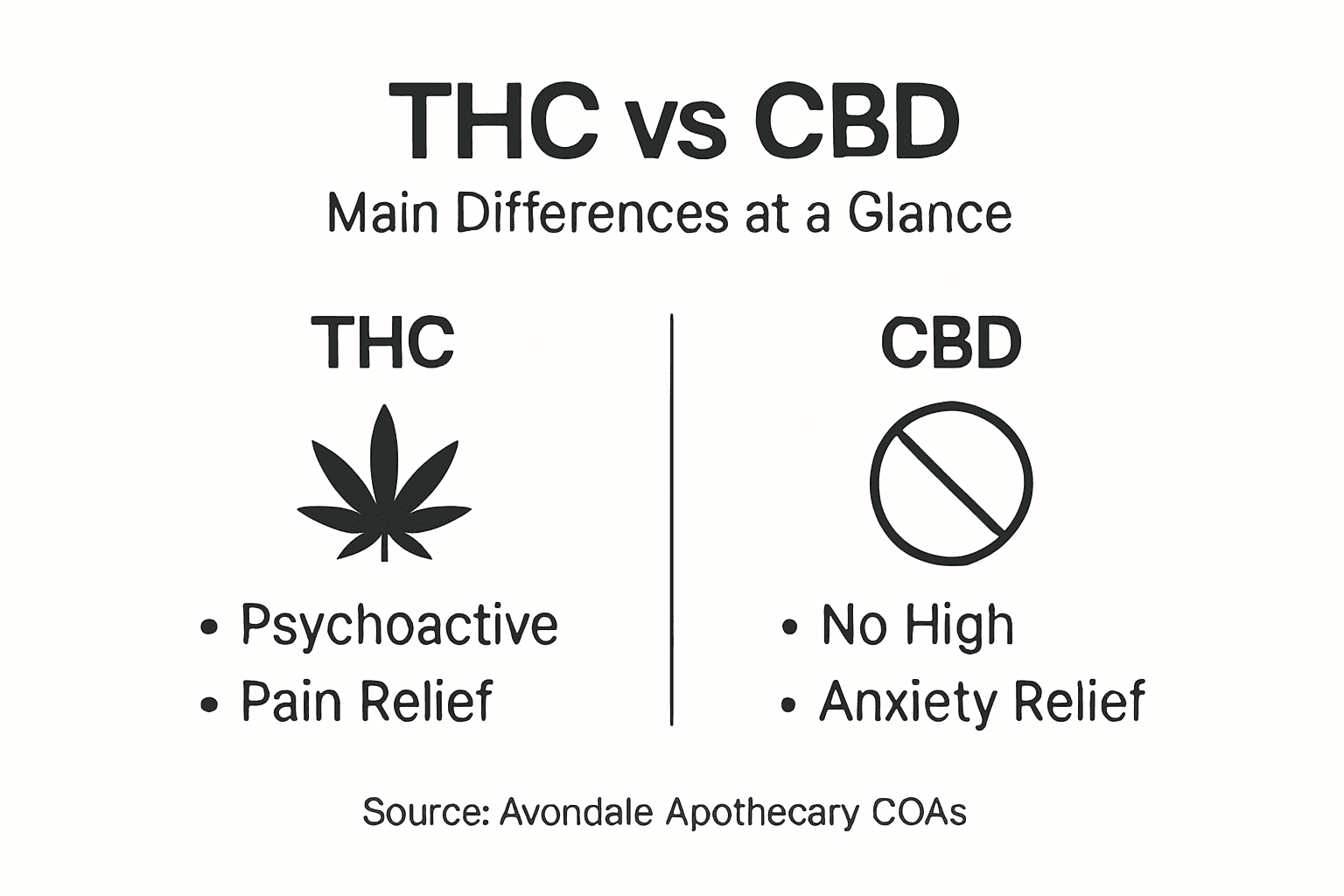 THC vs CBD

Main Differences at a Glance

THC

• Psychoactive
• Pain Relief

CBD

• No High
• Anxiety Relief

Source: Avondale Apothecary COAs