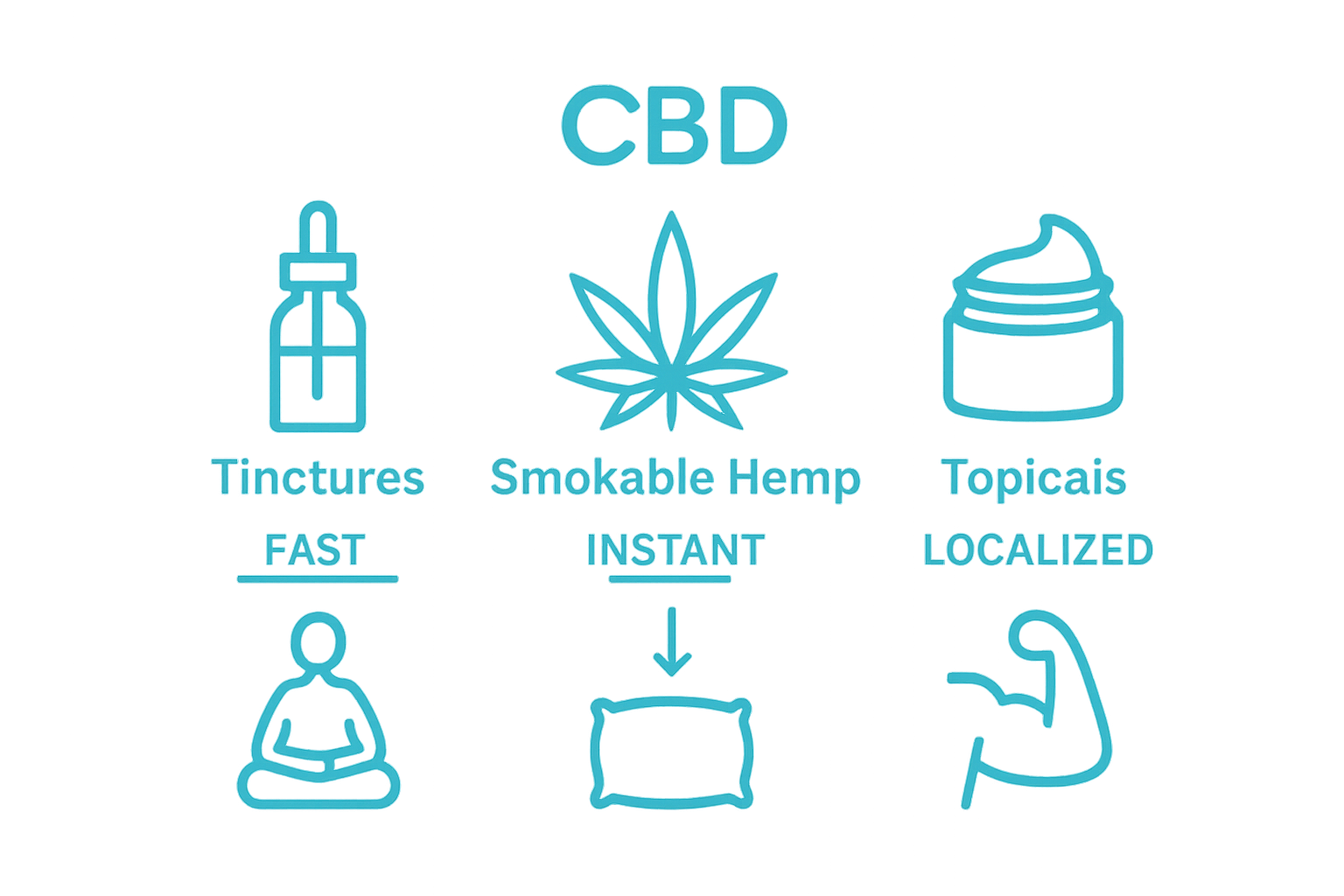 CBD

Tinctures

FAST

Smokable Hemp

INSTANT

Topicais

LOCALIZED