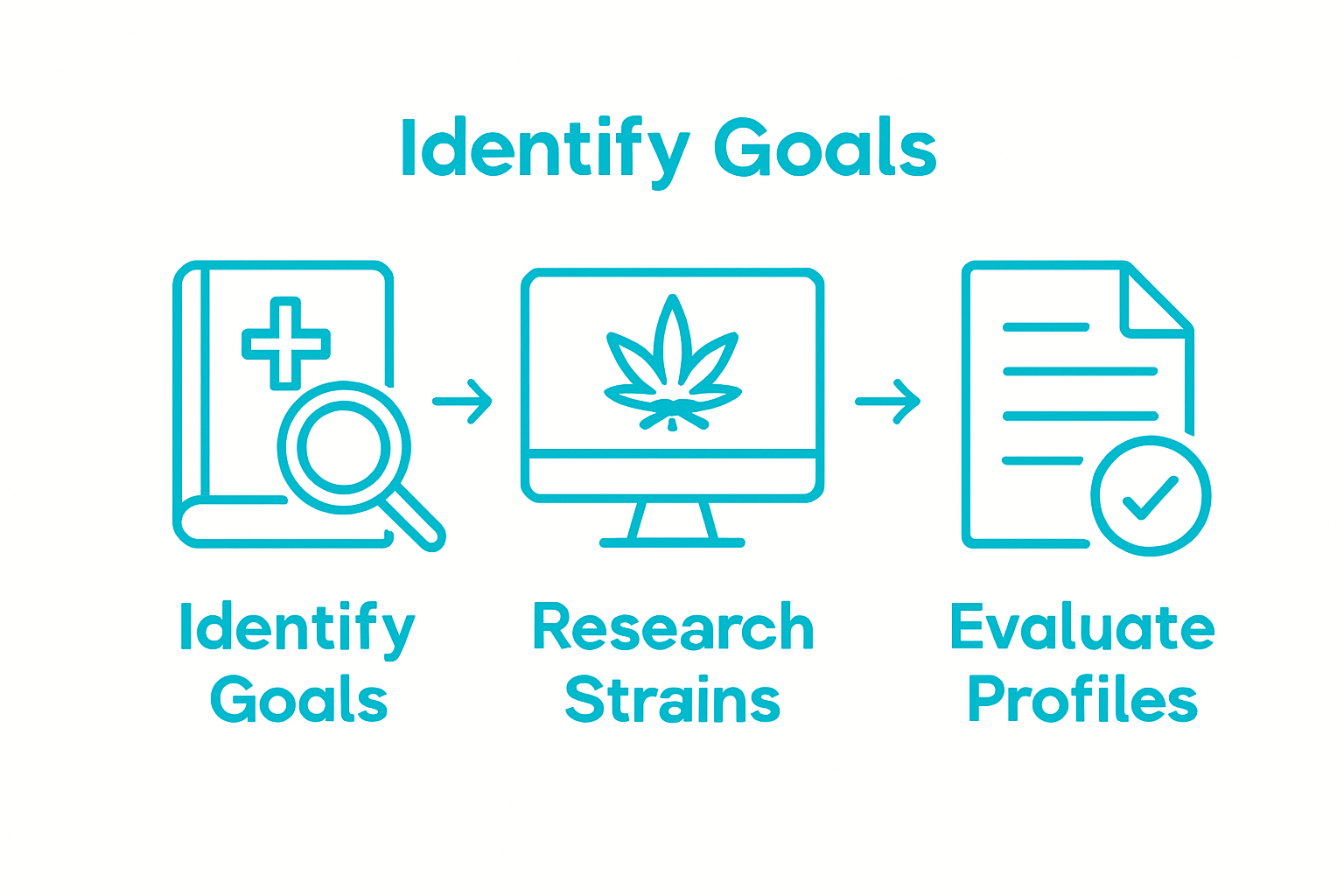 Identify Goals

Identify Goals

Research Strains

Evaluate Profiles