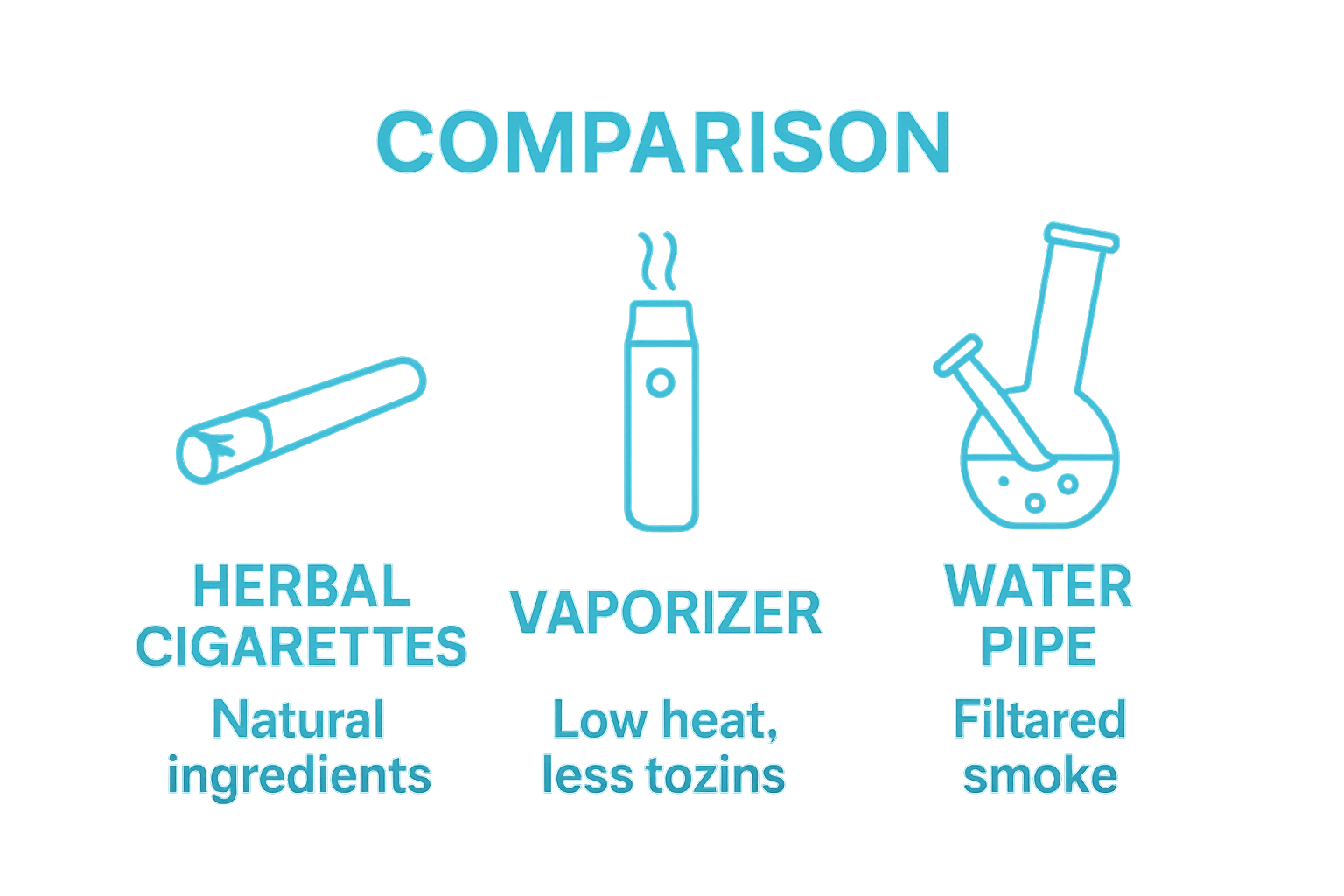 COMPARISON

HERBAL CIGARETTES

Natural ingredients

VAPORIZER

Low heat, less tozins

WATER PIPE

Filtared smoke