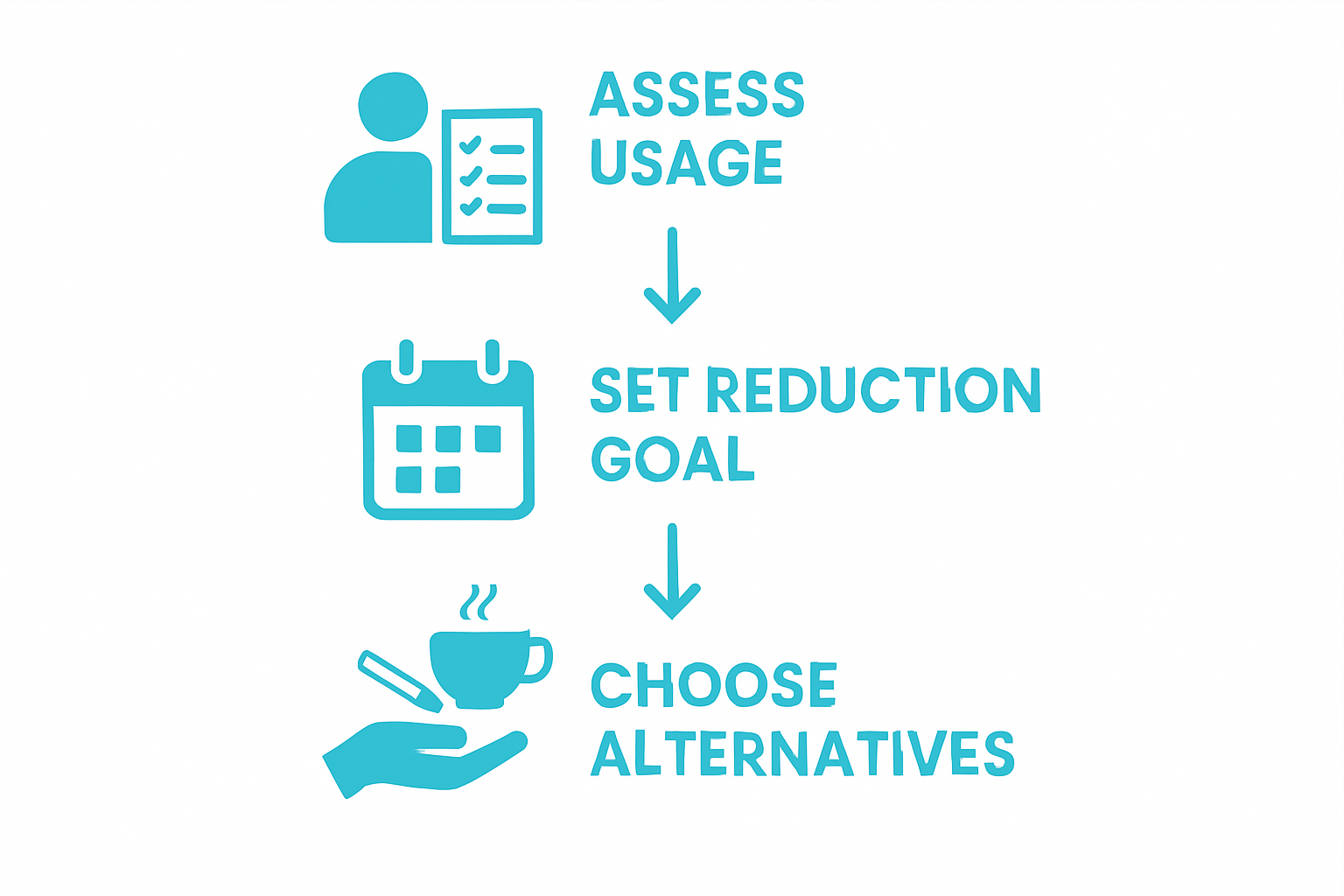 ASSESS USAGE

SET REDUCTION GOAL

CHOOSE ALTERNATIVES