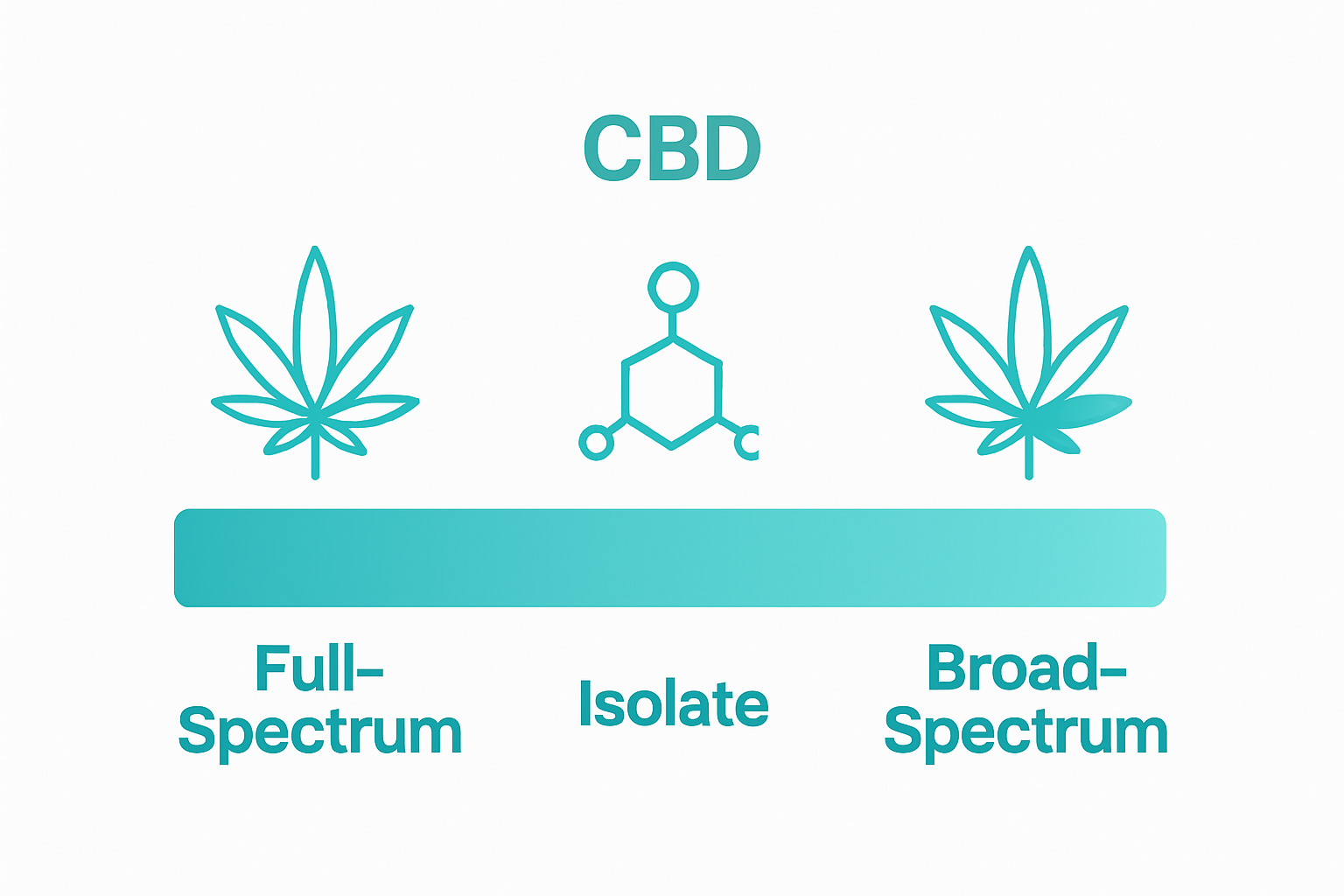 CBD

Full-Spectrum

Isolate

Broad-Spectrum