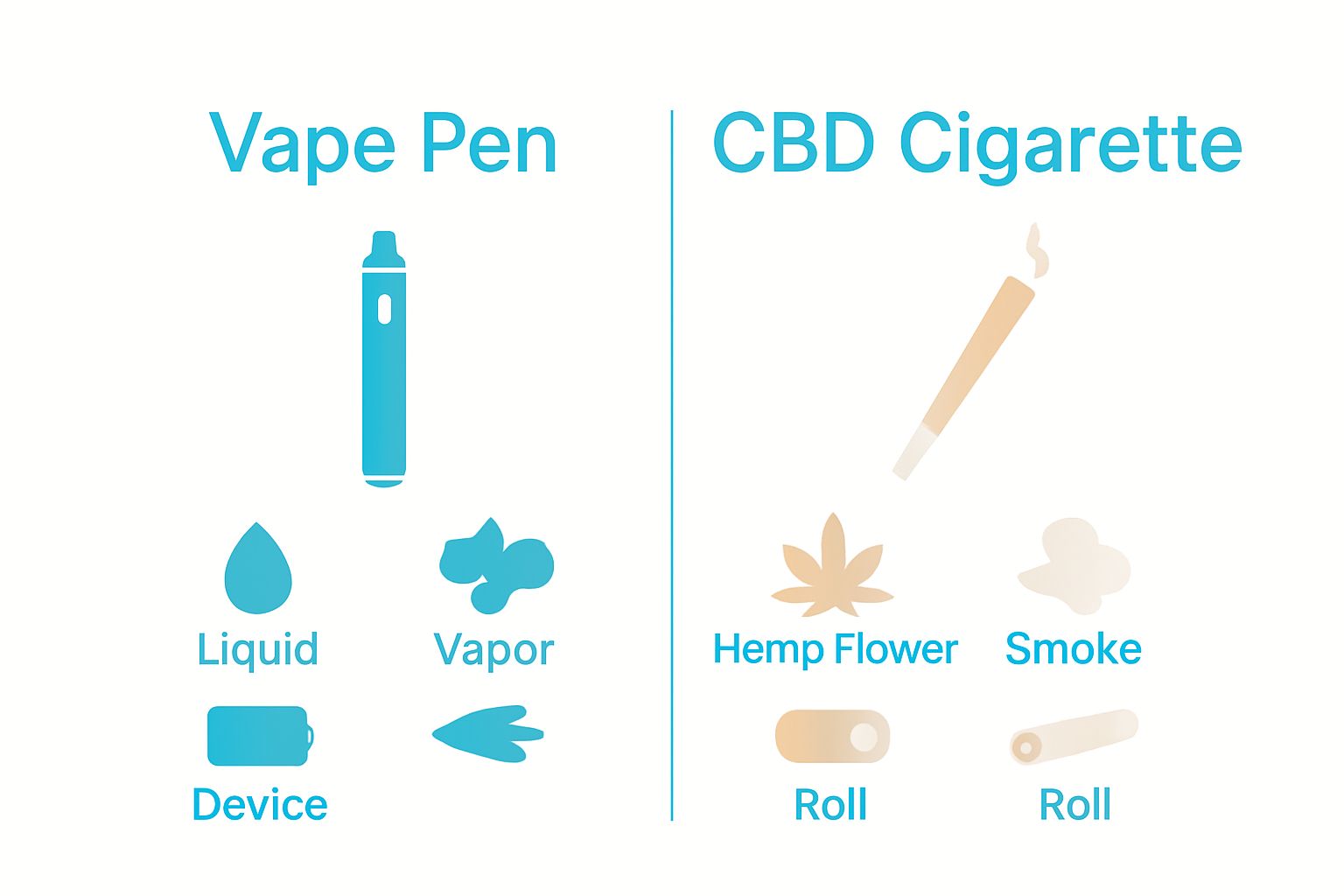 Vape Pen

Liquid

Vapor

Device

CBD Cigarette

Hemp Flower

Smoke

Roll

Roll