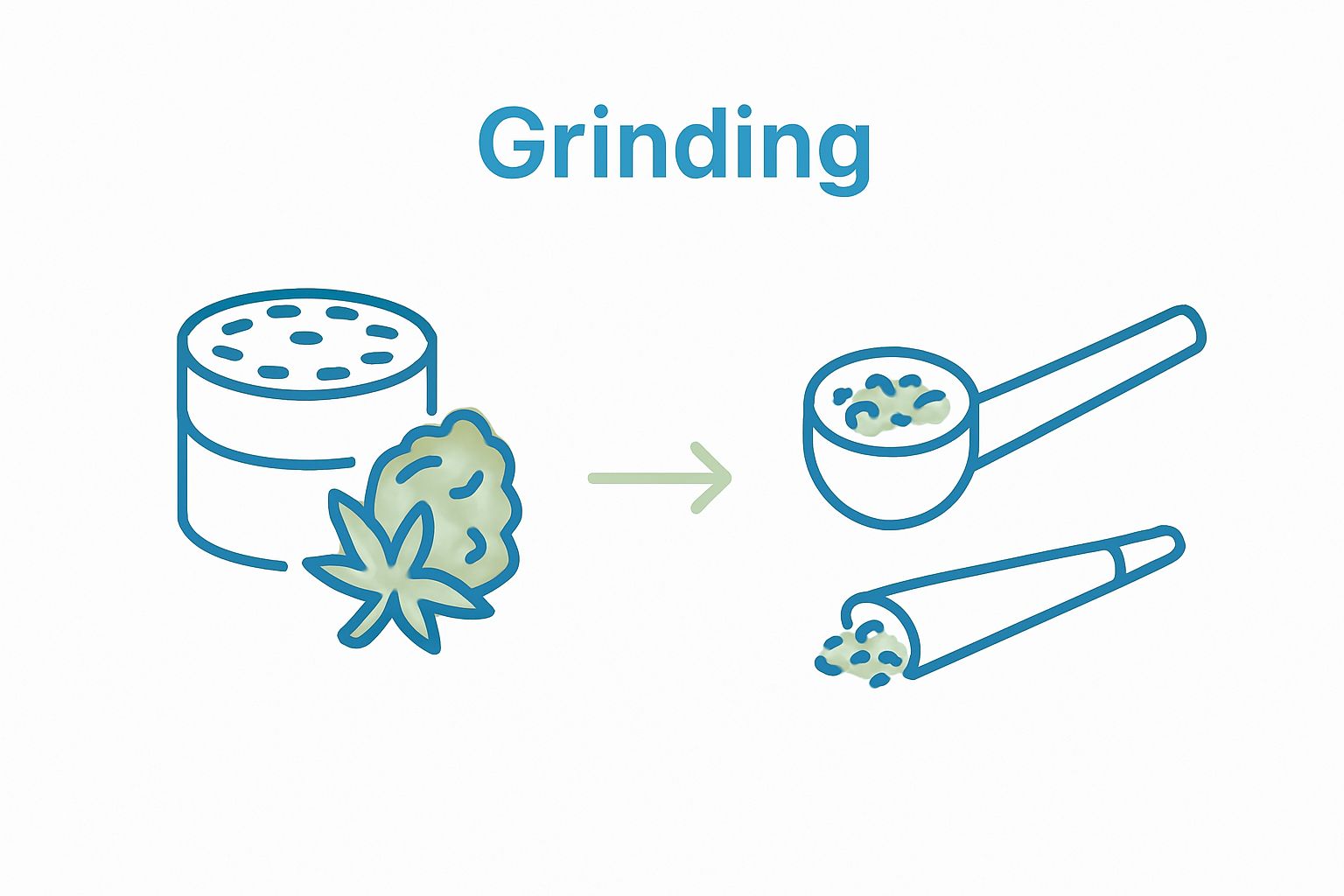 Grinding