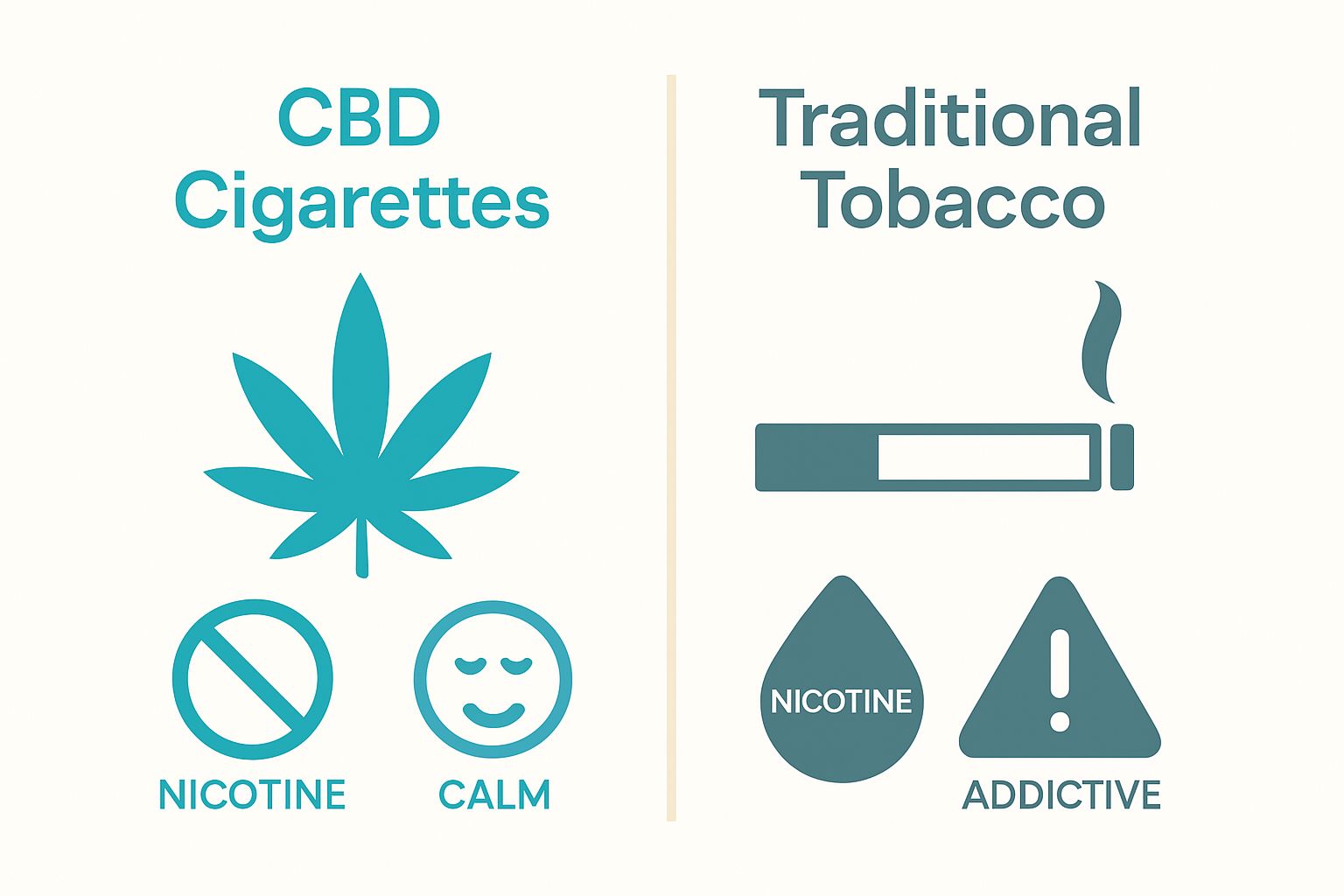 CBD Cigarettes

NICOTINE

CALM

Traditional Tobacco

NICOTINE

ADDICTIVE