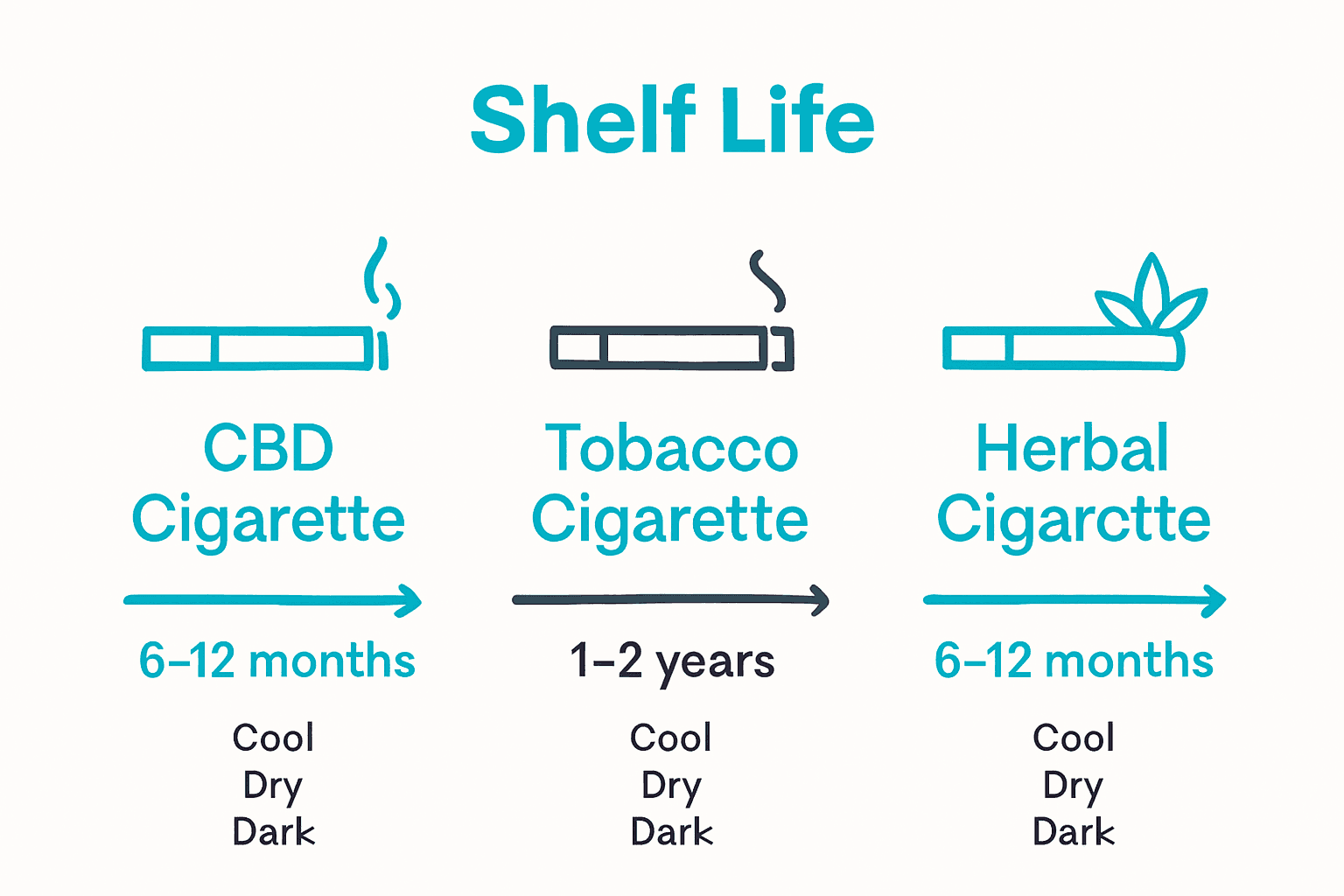 Shelf Life

CBD Cigarette

6–12 months

Cool
Dry
Dark

Tobacco Cigarette

1–2 years

Cool
Dry
Dark

Herbal Cigarctte

6–12 months

Cool
Dry
Dark