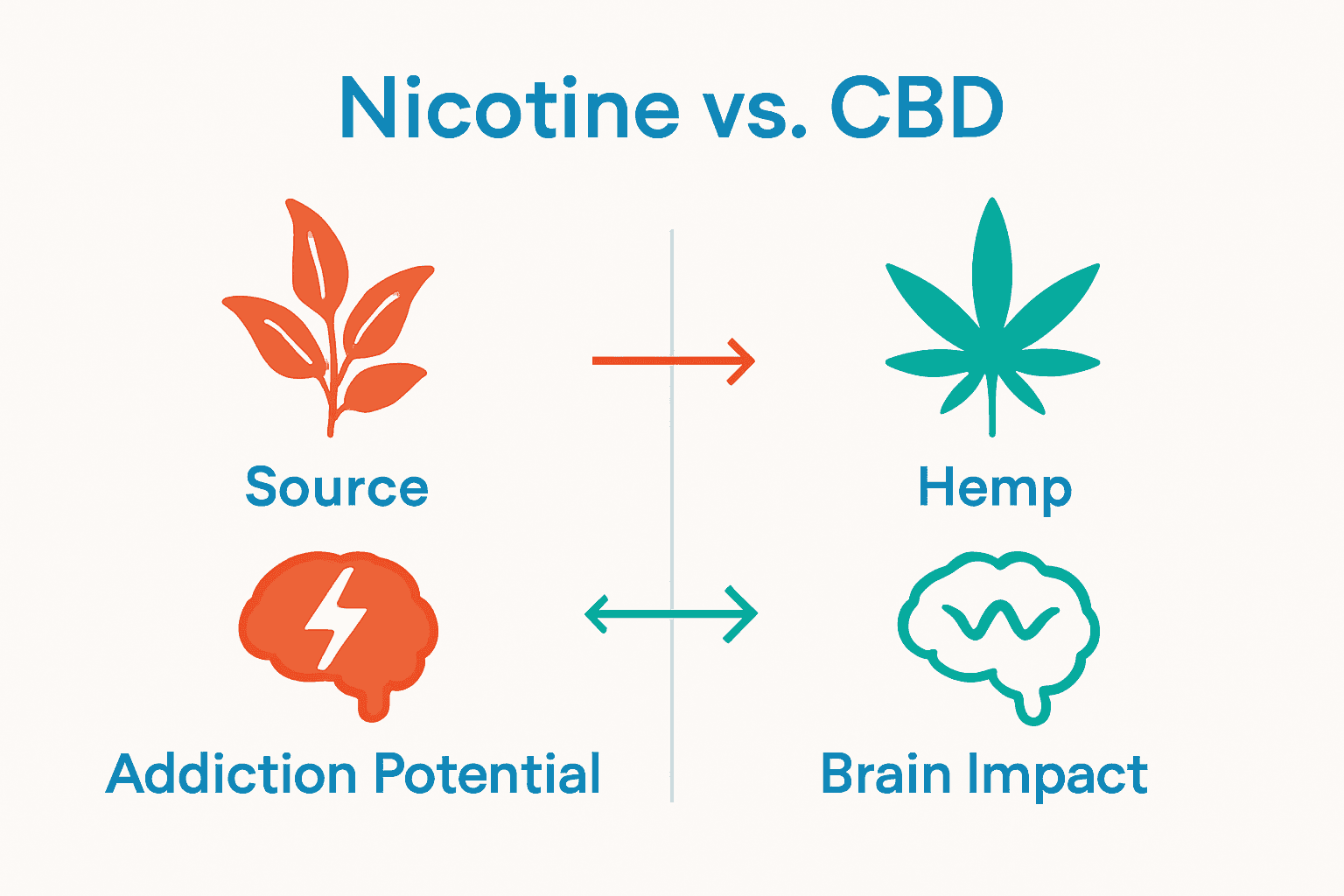 Nicotine vs. CBD

Source

Hemp

Addiction Potential

Brain Impact