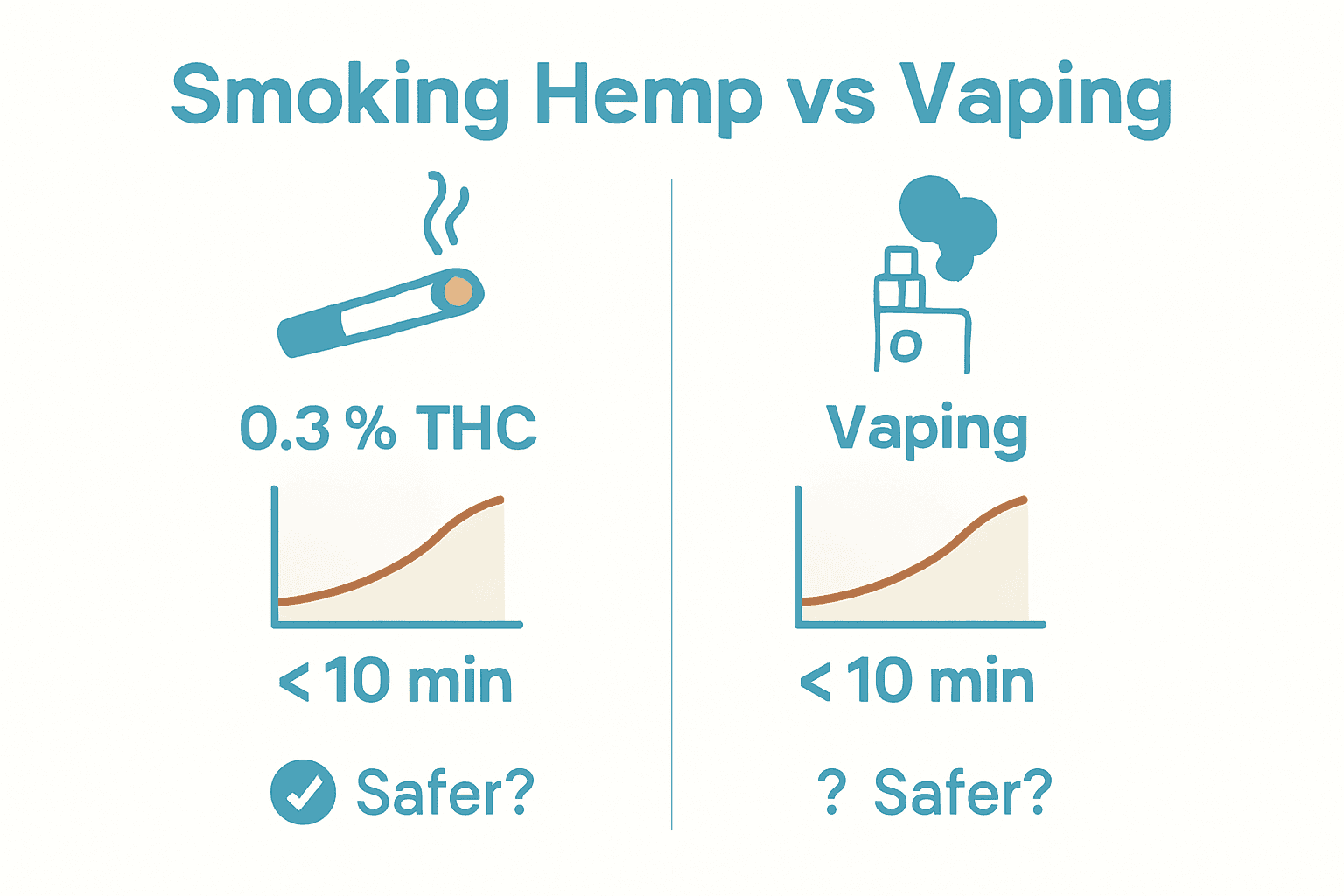 Smoking Hemp vs Vaping

0.3 % THC

< 10 min

Safer?

Vaping

< 10 min

? Safer?