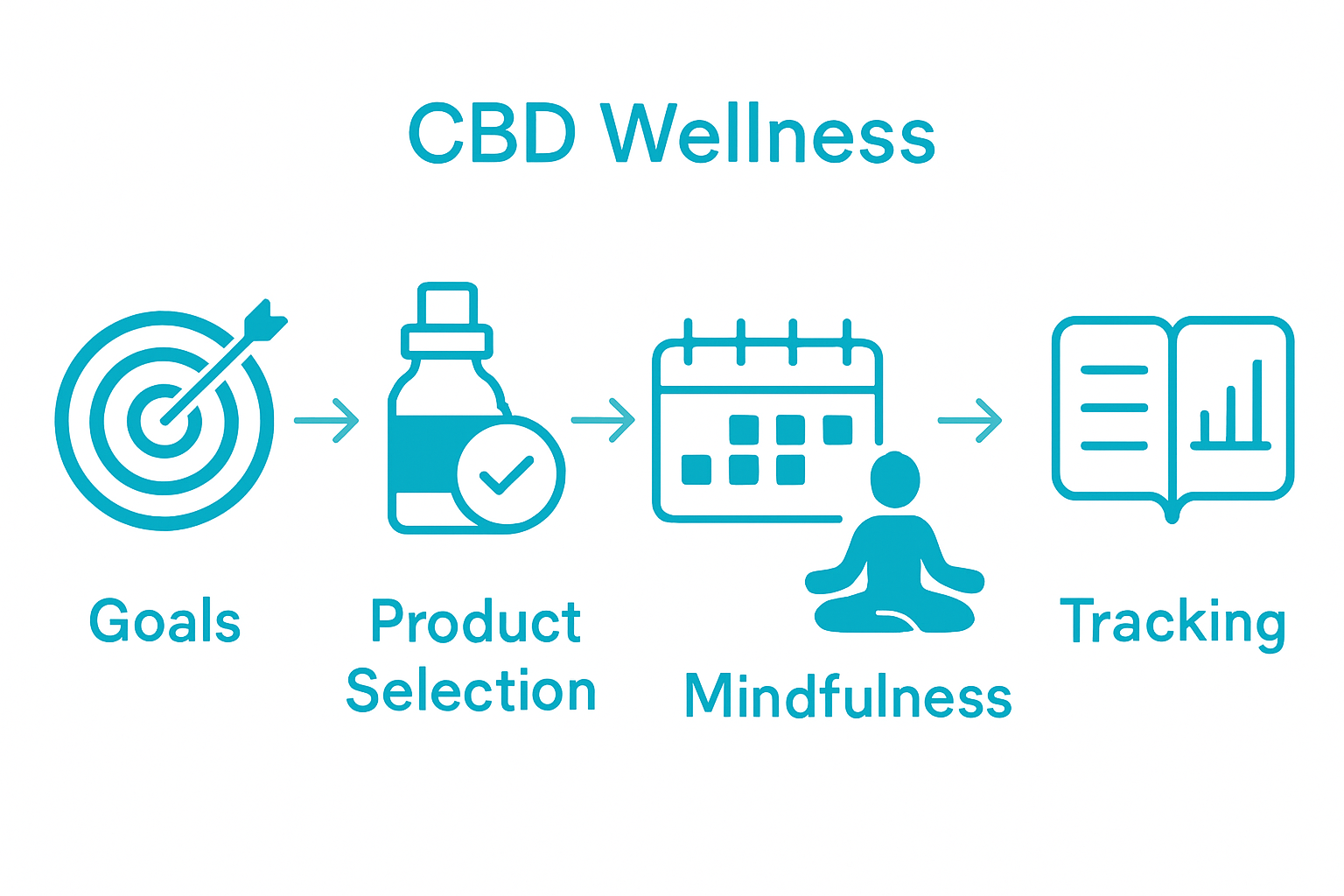 CBD Wellness

Goals

Product Selection

Mindfulness

Tracking