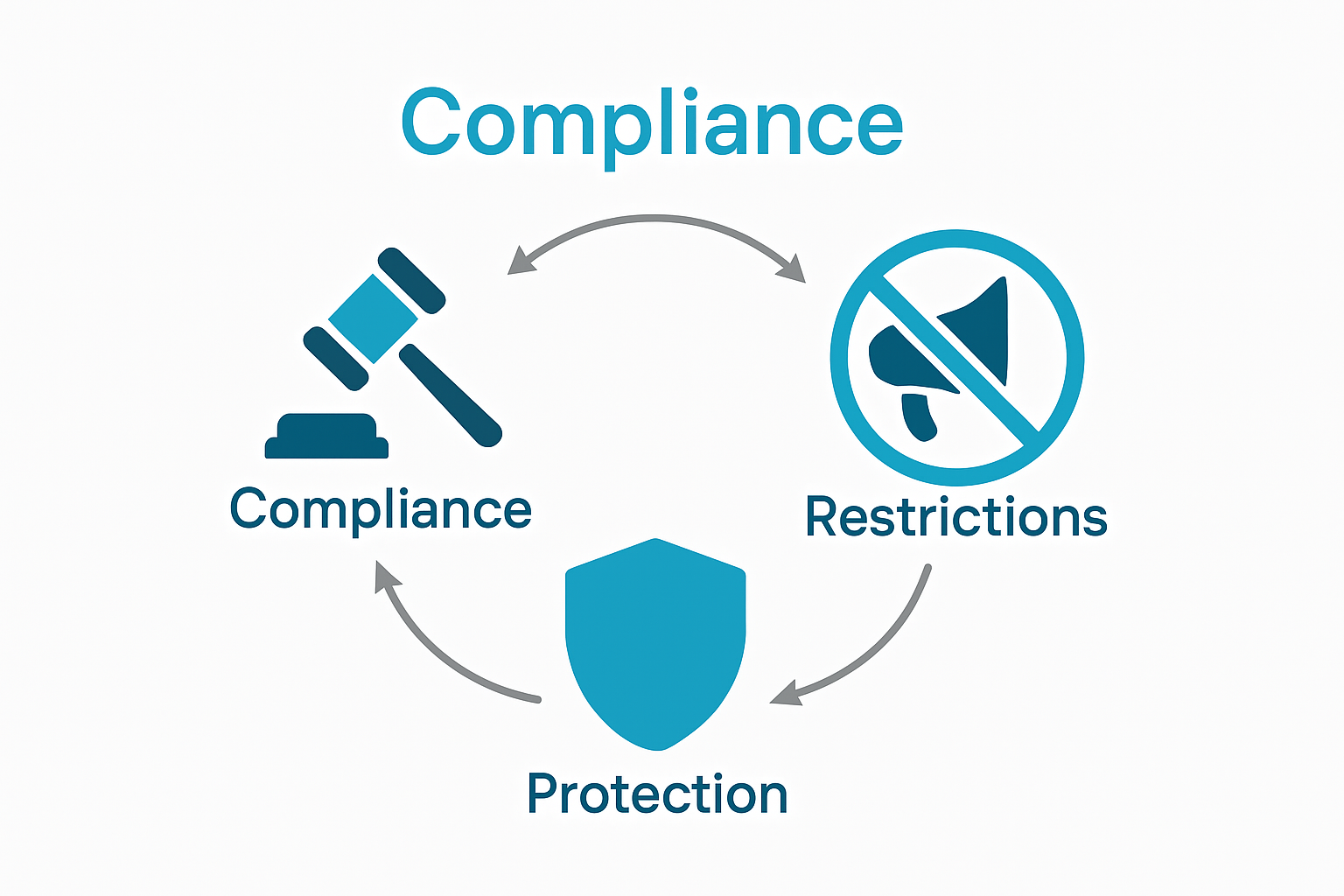 Compliance

Compliance

Restrictions

Protection