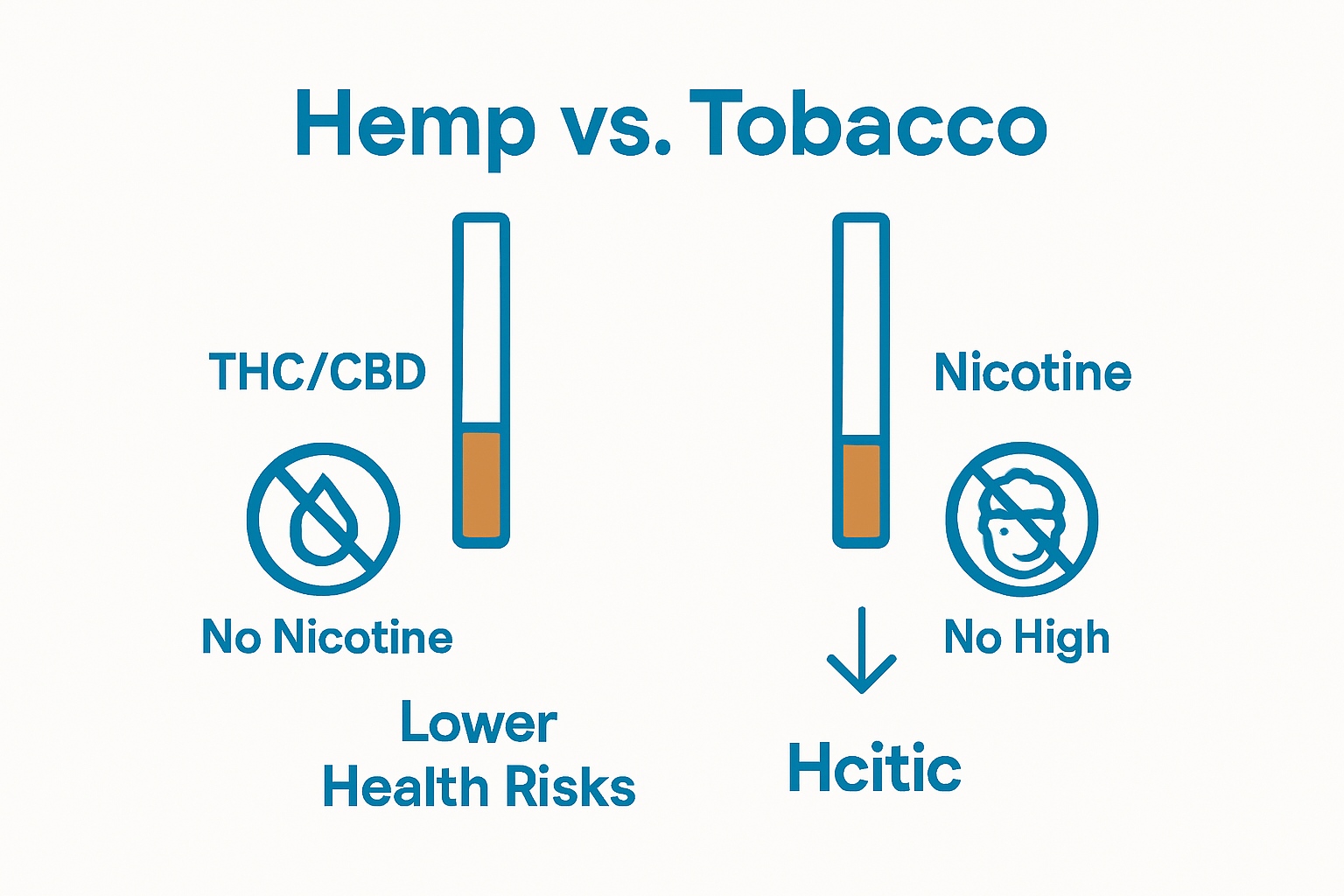 Hemp vs. Tobacco

THC/CBD

No Nicotine

Lower Health Risks

Nicotine

No High

Hcitic