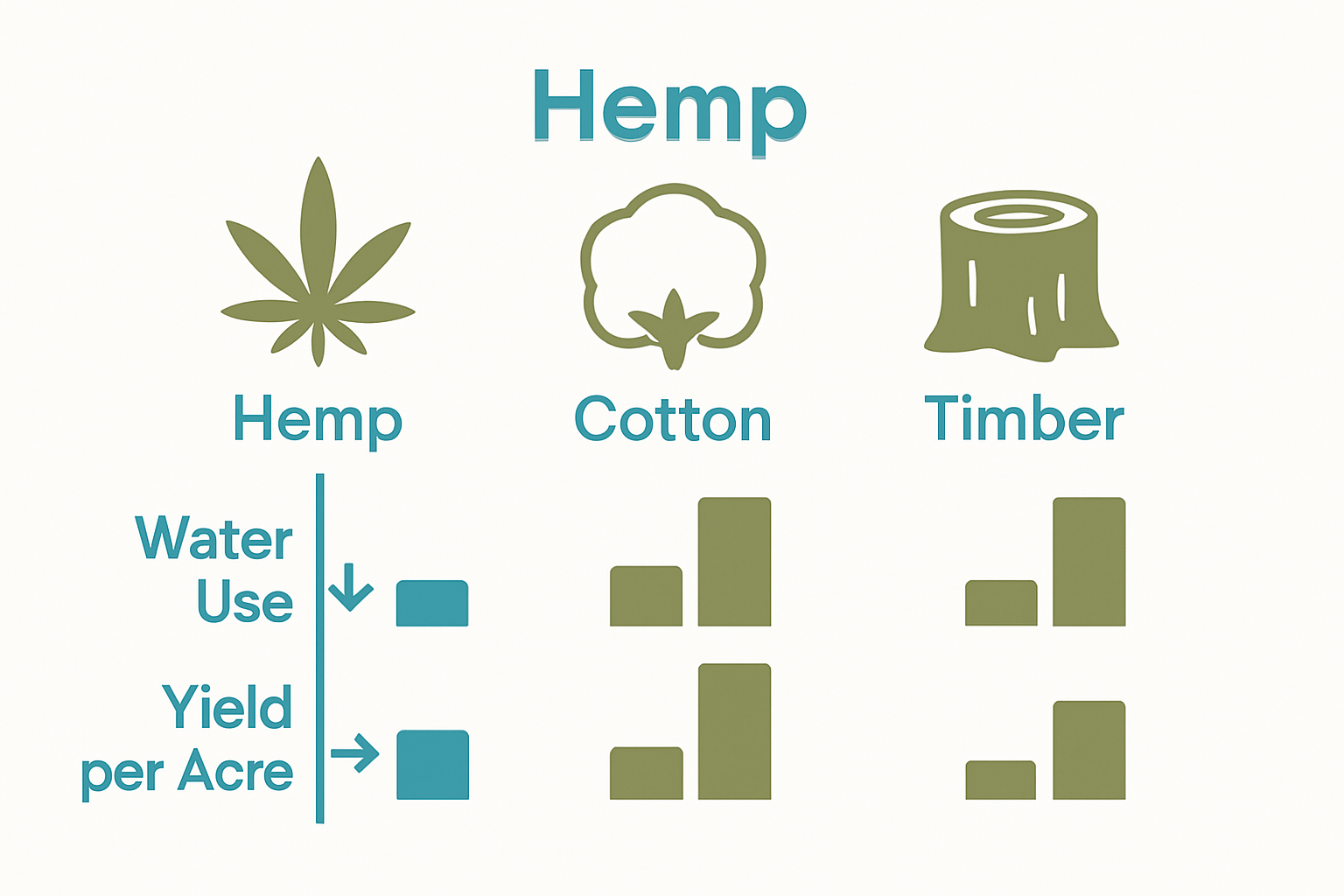 Hemp

Hemp
Cotton
Timber

Water Use

Yield per Acre