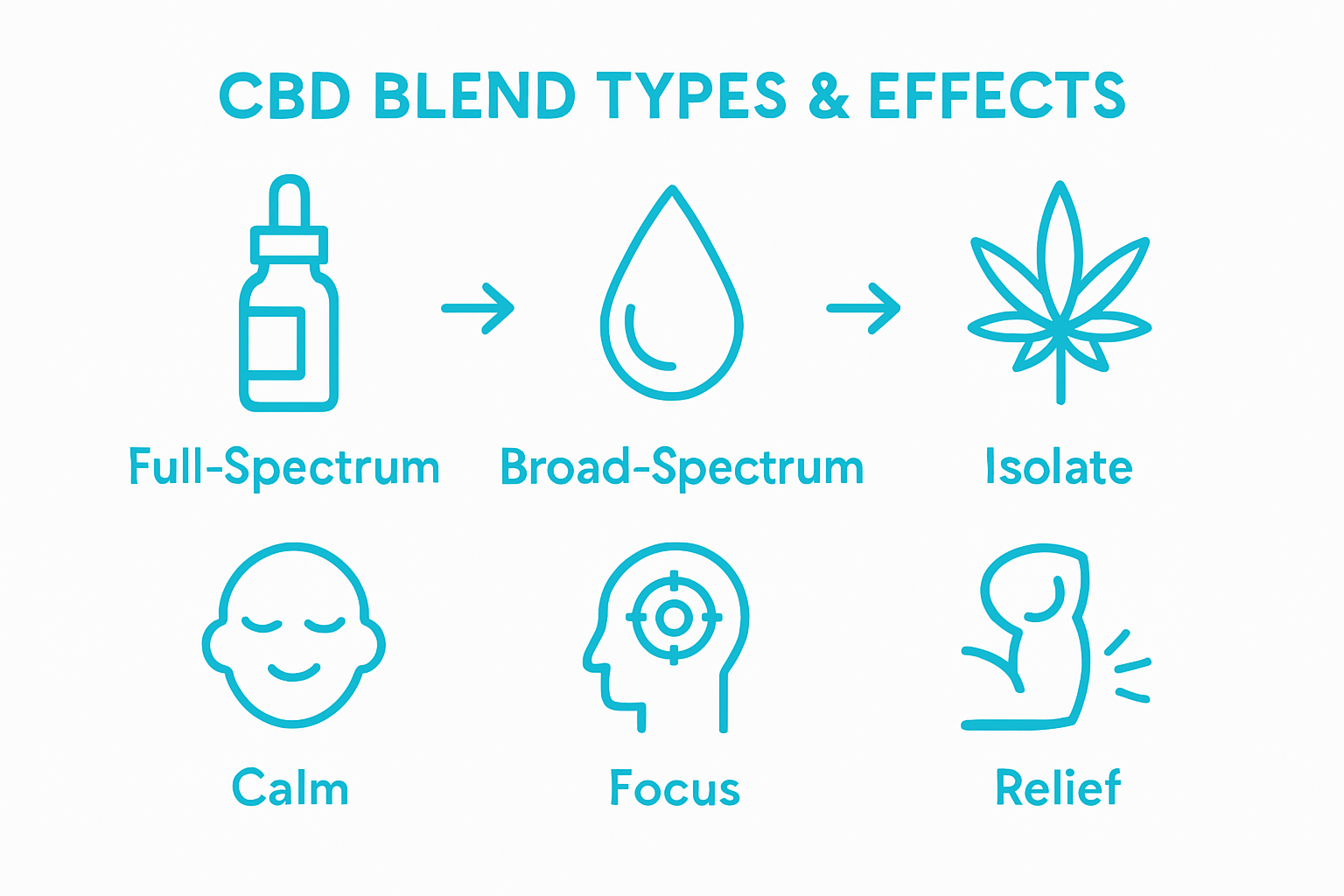 CBD BLEND TYPES & EFFECTS

Full-Spectrum

Broad-Spectrum

Isolate

Calm

Focus

Relief