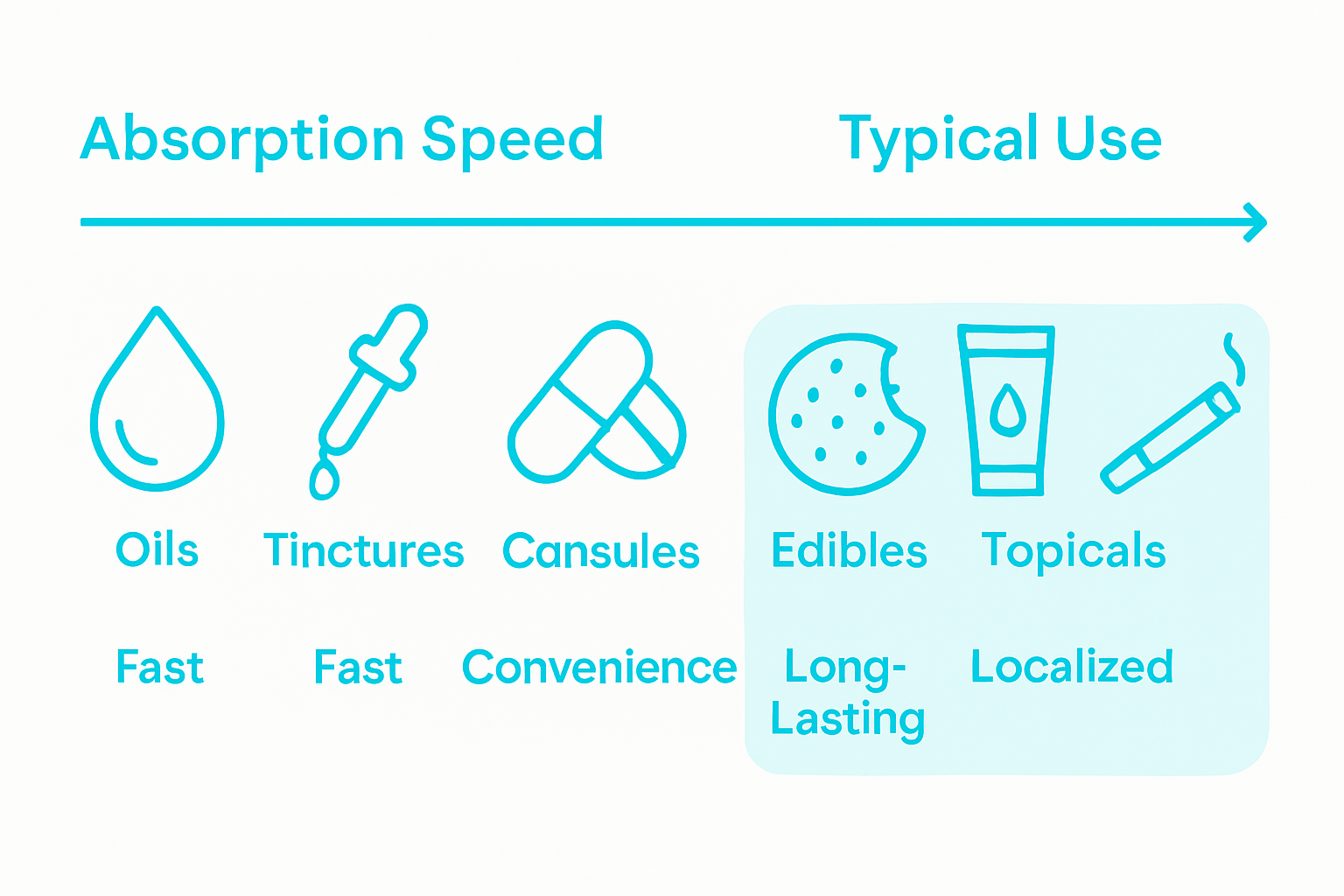 Absorption Speed

Typical Use

Oils
Tinctures
Cansules
Edibles
Topicals

Fast
Fast
Convenience
Long-Lasting
Localized