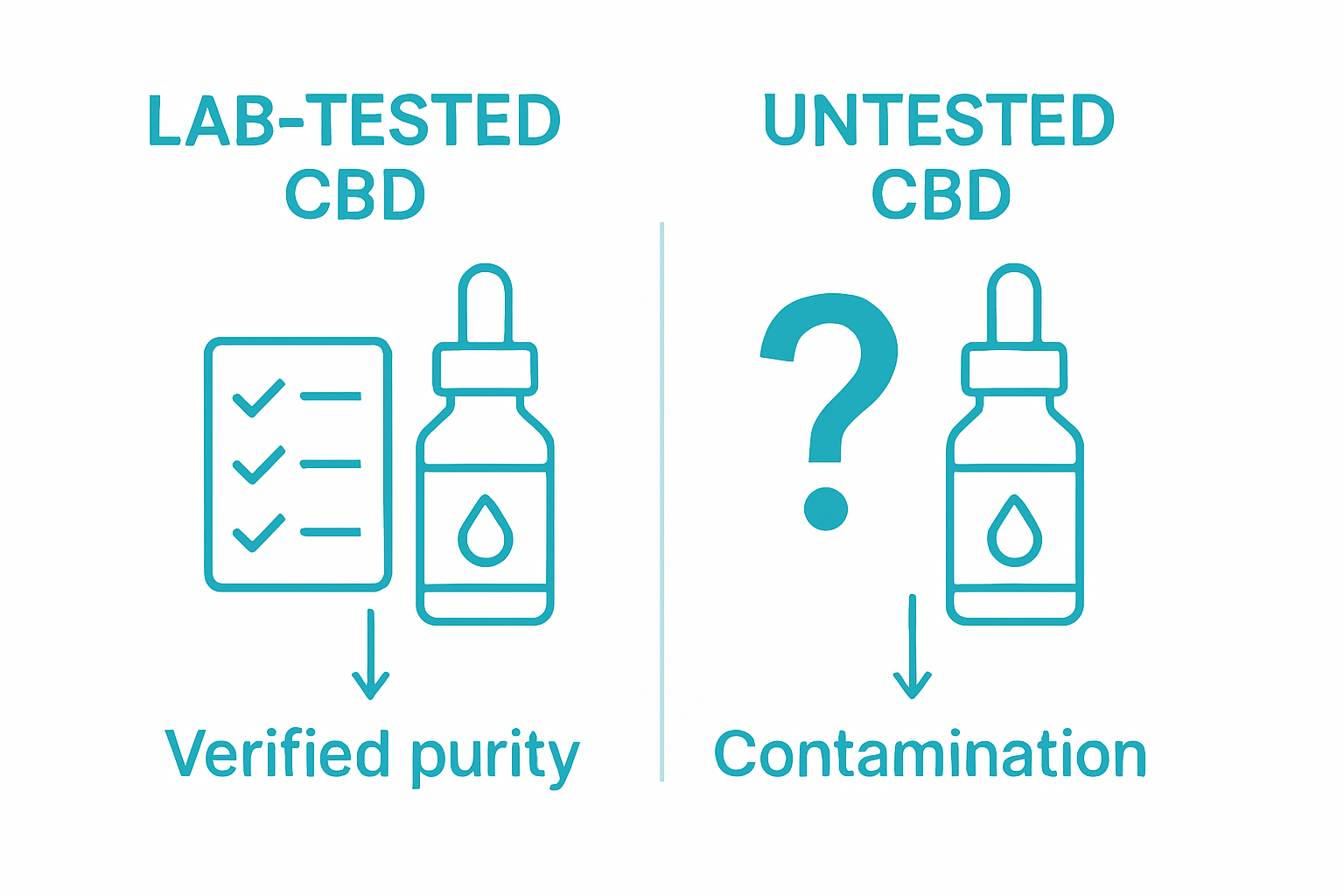 LAB-TESTED CBD

Verified purity

UNTESTED CBD

?

Contamination