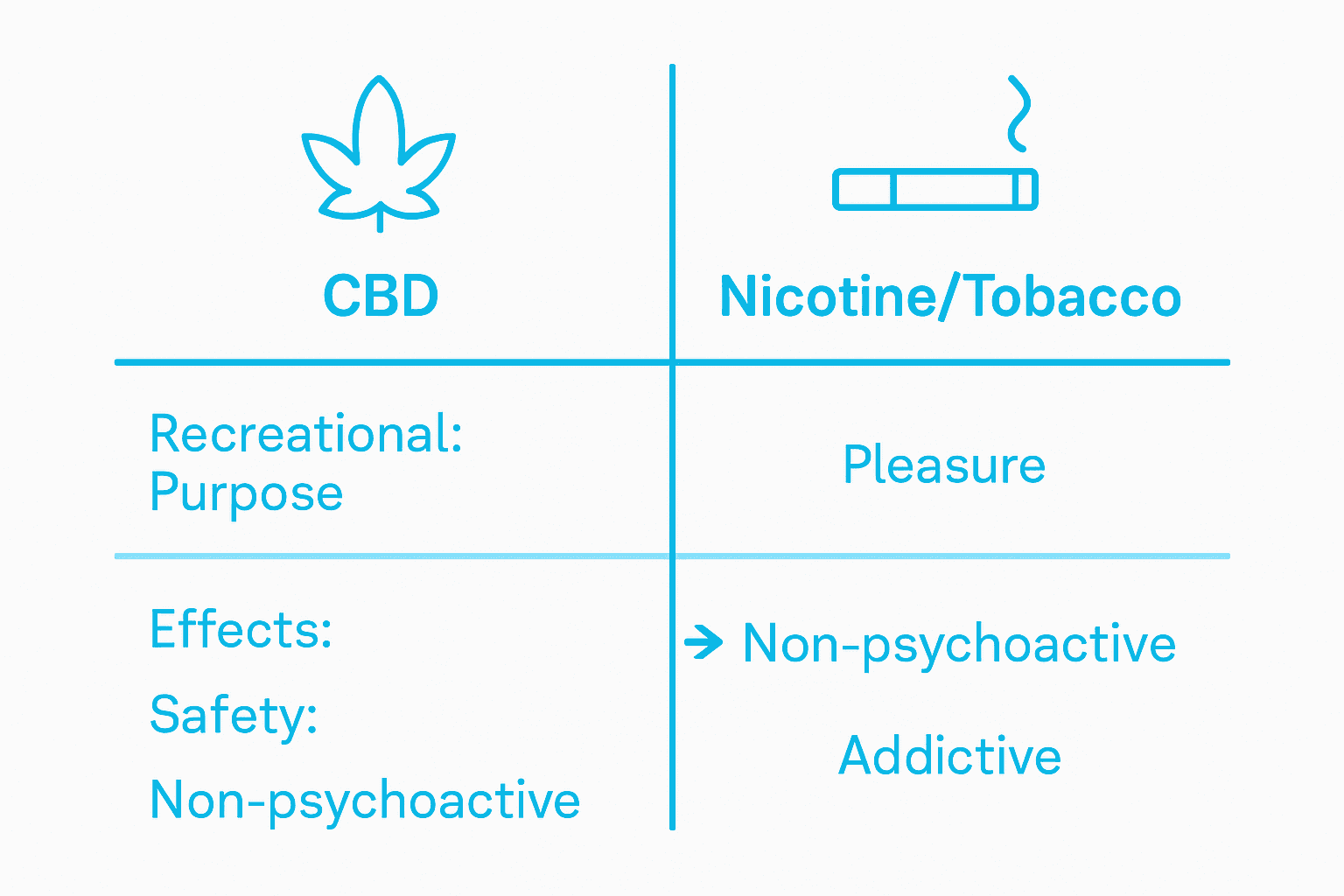 | CBD | Nicotine/Tobacco |
|---|---|
| Recreational: Purpose | Pleasure |
| Effects: Safety: Non-psychoactive | → Non-psychoactive Addictive |