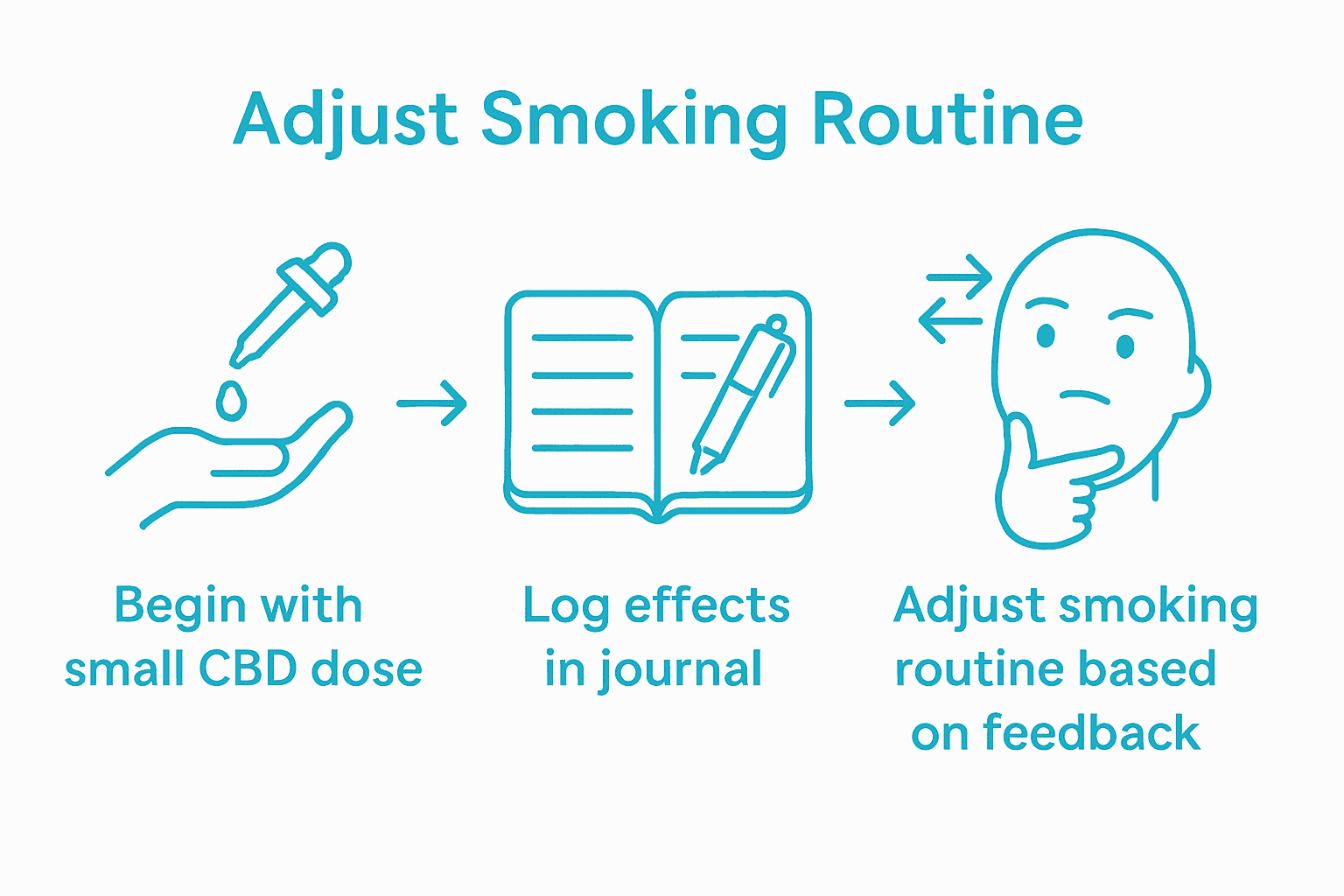 Adjust Smoking Routine

Begin with small CBD dose

Log effects in journal

Adjust smoking routine based on feedback