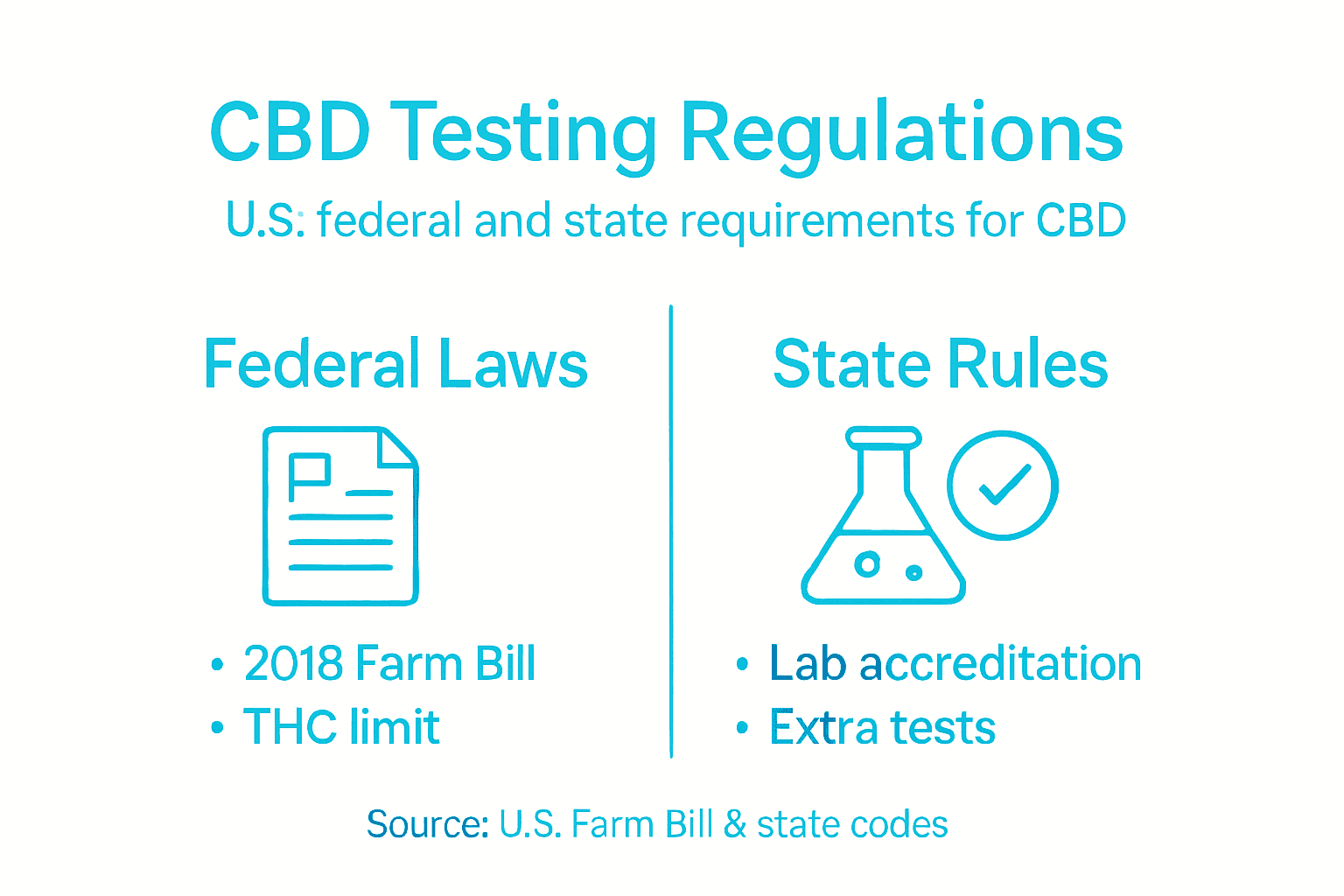 CBD Testing Regulations

U.S: federal and state requirements for CBD

Federal Laws

• 2018 Farm Bill
• THC limit

State Rules

• Lab accreditation
• Extra tests

Source: U.S. Farm Bill & state codes