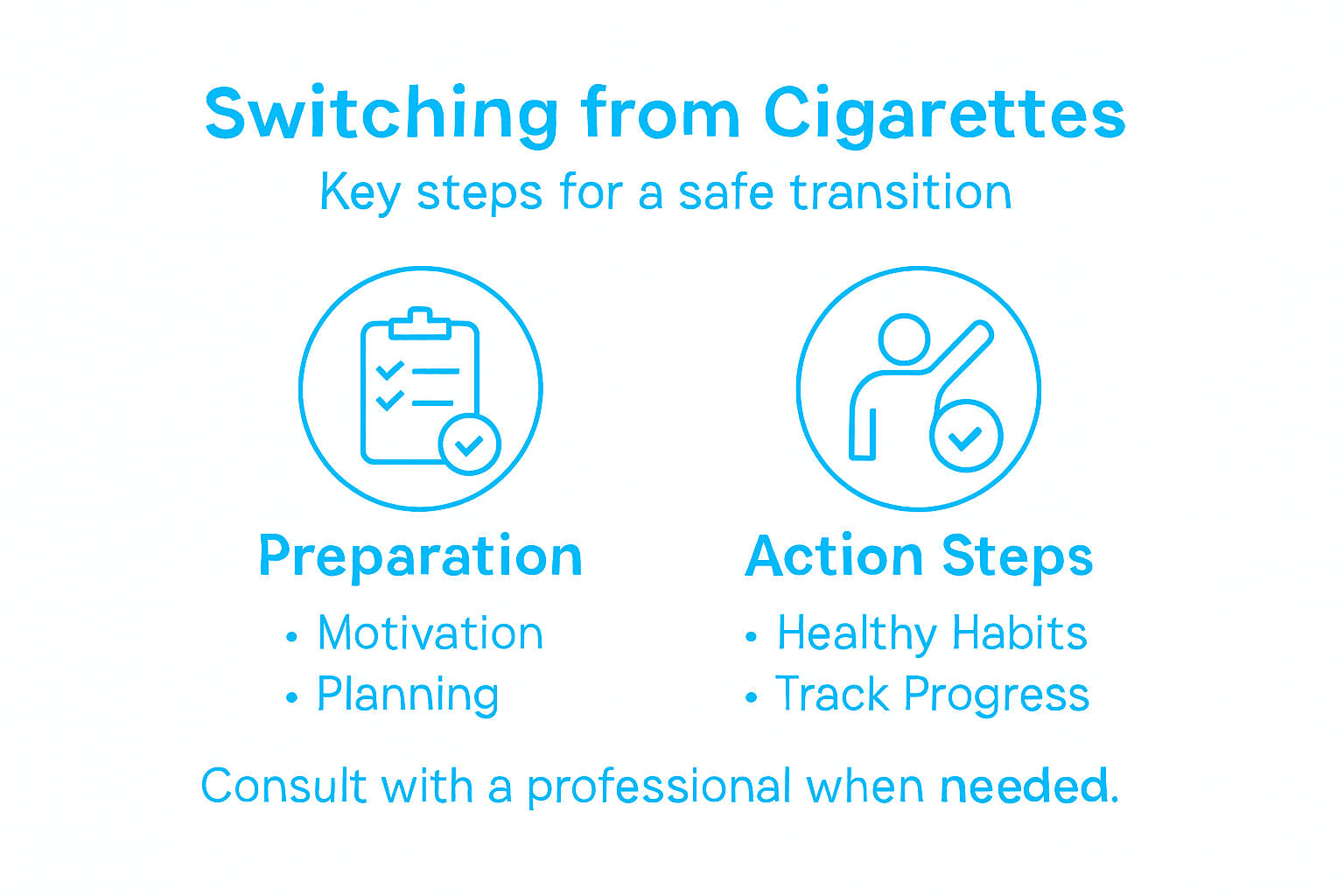 Switching from Cigarettes

Key steps for a safe transition

Preparation
• Motivation
• Planning

Action Steps
• Healthy Habits
• Track Progress

Consult with a professional when needed.